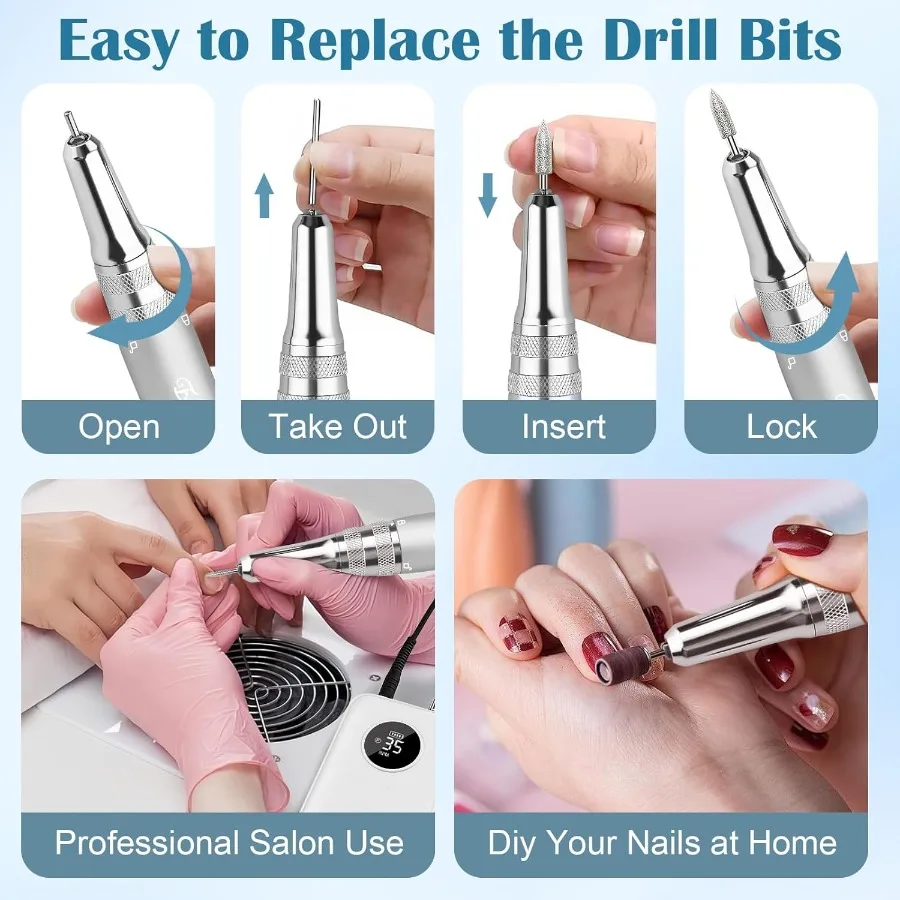 Easy to Replace the Drill Bits

Open

Take Out

Insert

Lock

35

Professional Salon Use

Diy Your Nails at Home