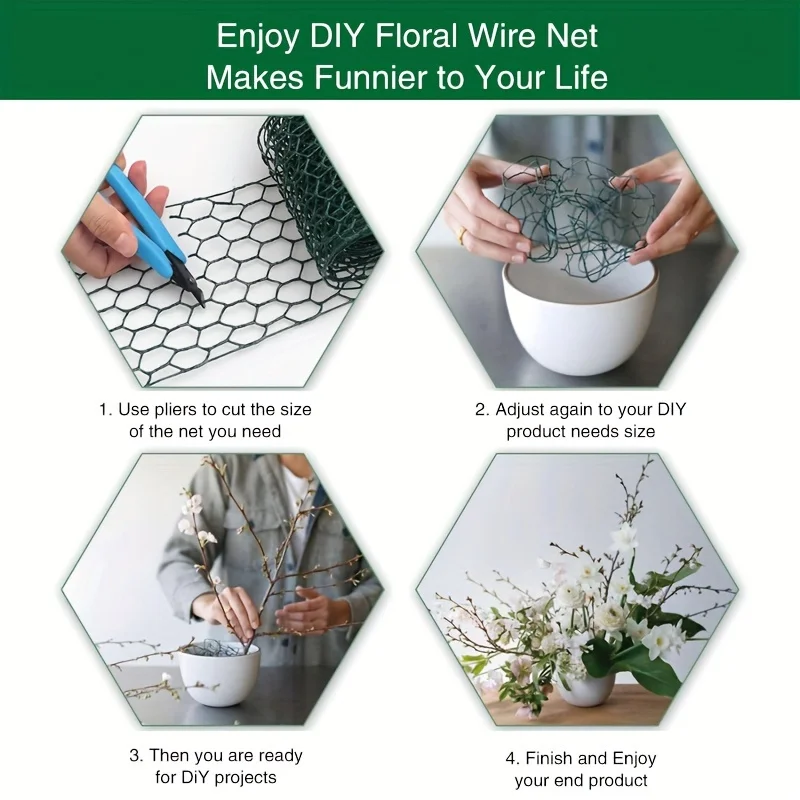 Enjoy DIY Floral Wire Net
Makes Funnier to Your Life

1. Use pliers to cut the size of the net you need

2. Adjust again to your DIY product needs size

3. Then you are ready for DiY projects

4. Finish and Enjoy your end product