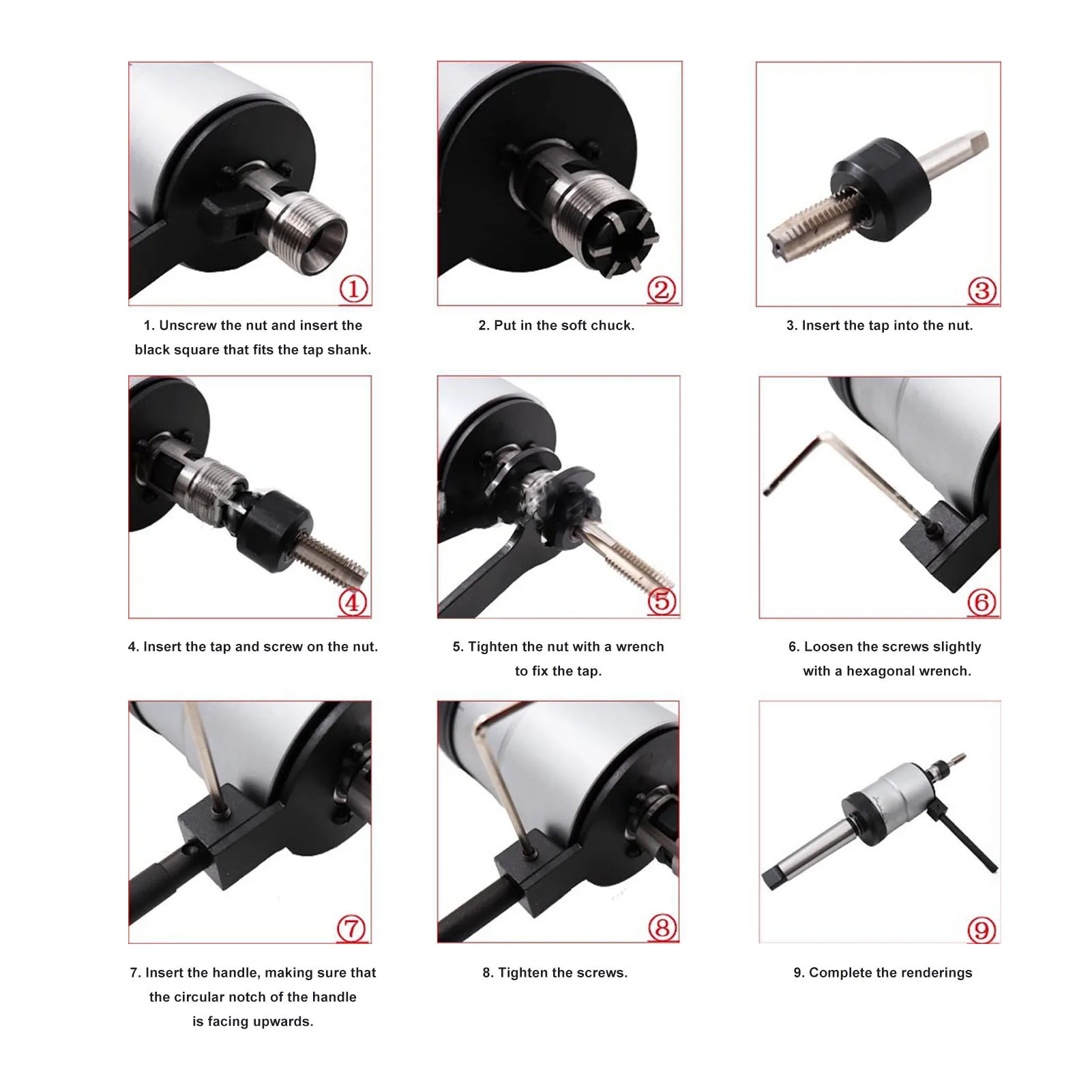 ①

1. Unscrew the nut and insert the black square that fits the tap shank.

②

2. Put in the soft chuck.

③

3. Insert the tap into the nut.

④

4. Insert the tap and screw on the nut.

⑤

5. Tighten the nut with a wrench to fix the tap.

⑥

6. Loosen the screws slightly with a hexagonal wrench.

⑦

7. Insert the handle, making sure that the circular notch of the handle is facing upwards.

⑧

8. Tighten the screws.

⑨

9. Complete the renderings