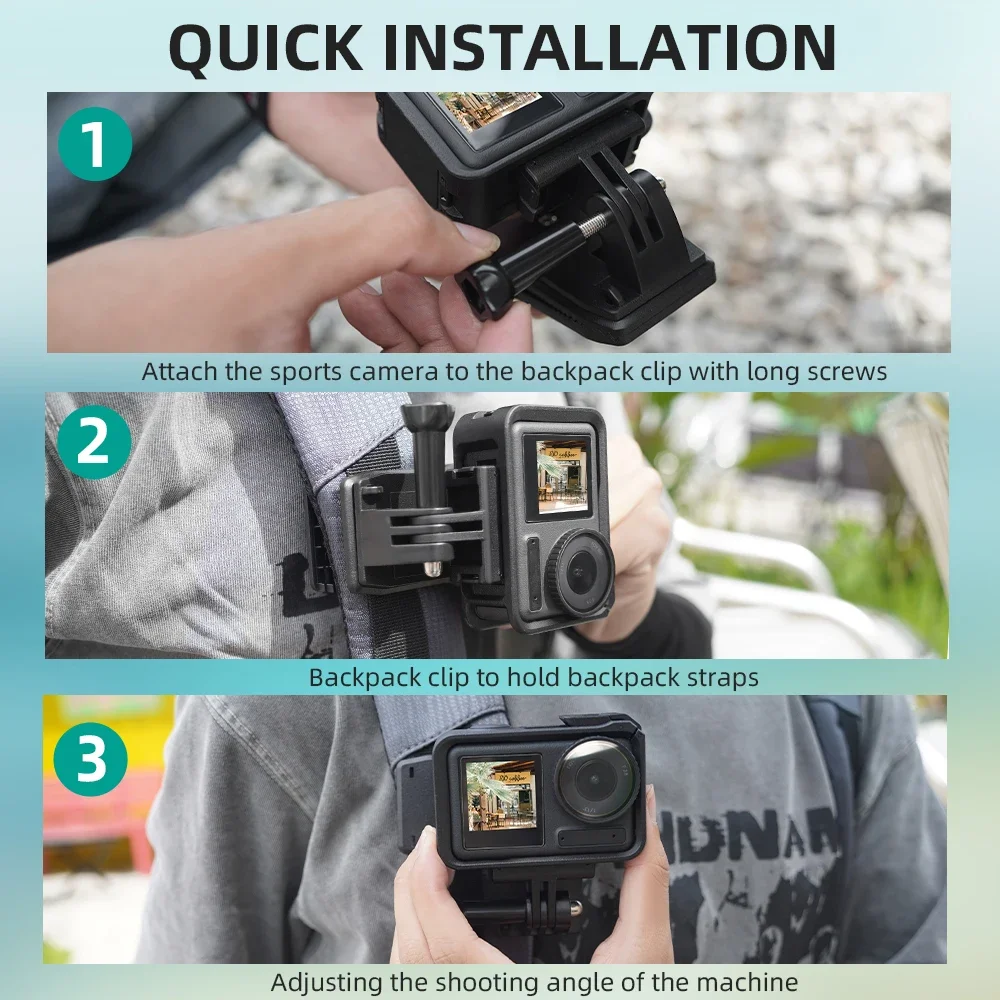 QUICK INSTALLATION

1

Attach the sports camera to the backpack clip with long screws

2

Backpack clip to hold backpack straps

3

Adjusting the shooting angle of the machine