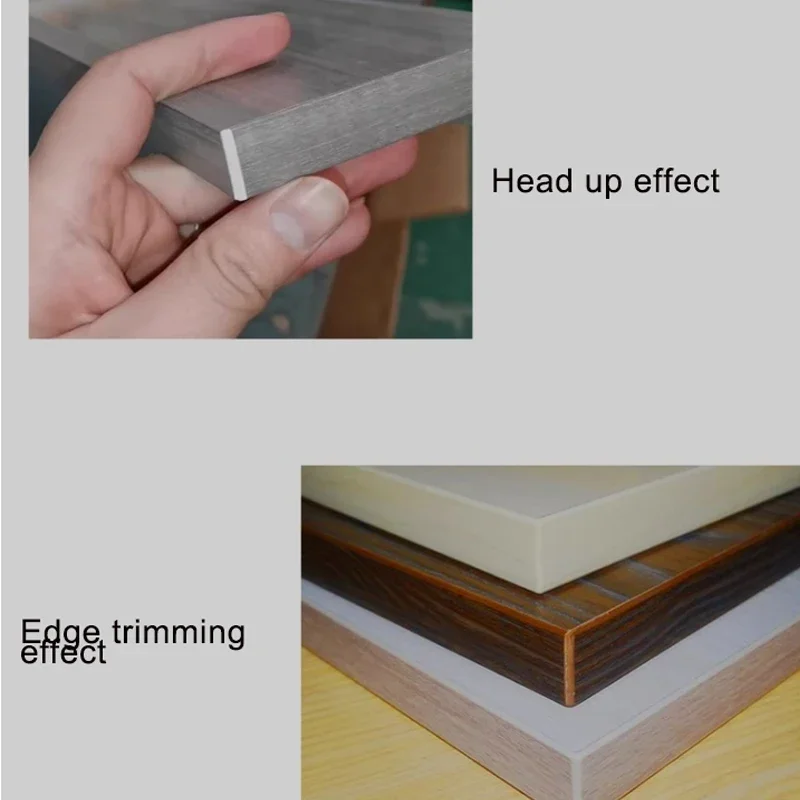 Head up effect

Edge trimming effect