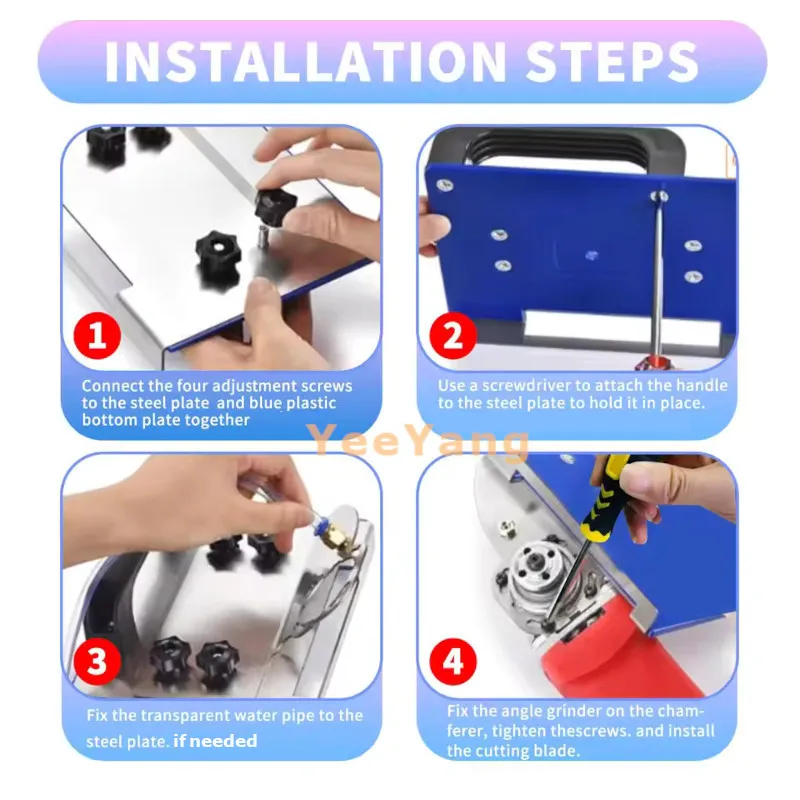 INSTALLATION STEPS

1

Connect the four adjustment screws to the steel plate  and blue plastic bottom plate together

2

Use a screwdriver to attach the handle to the steel plate to hold it in place.

YeeYang

3

Fix the transparent water pipe to the steel plate. if needed

4

Fix the angle grinder on the chamferer, tighten thescrews. and install the cutting blade.