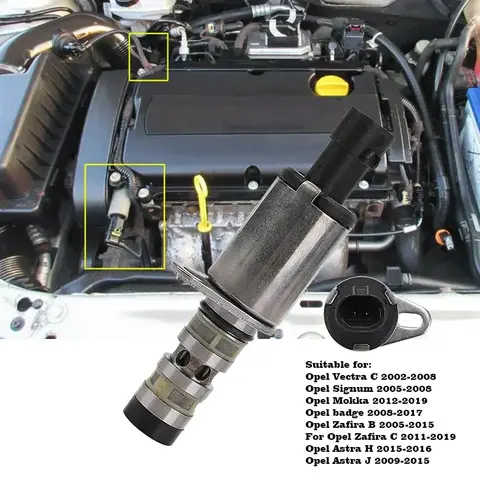 Suitable for:
Opel Vectra C 2002-2008
Opel Signum 2005-2008
Opel Mokka 2012-2019
Opel badge 2008-2017
Opel Zafira B 2005-2015
For Opel Zafira C 2011-2019
Opel Astra H 2015-2016
Opel Astra J 2009-2015