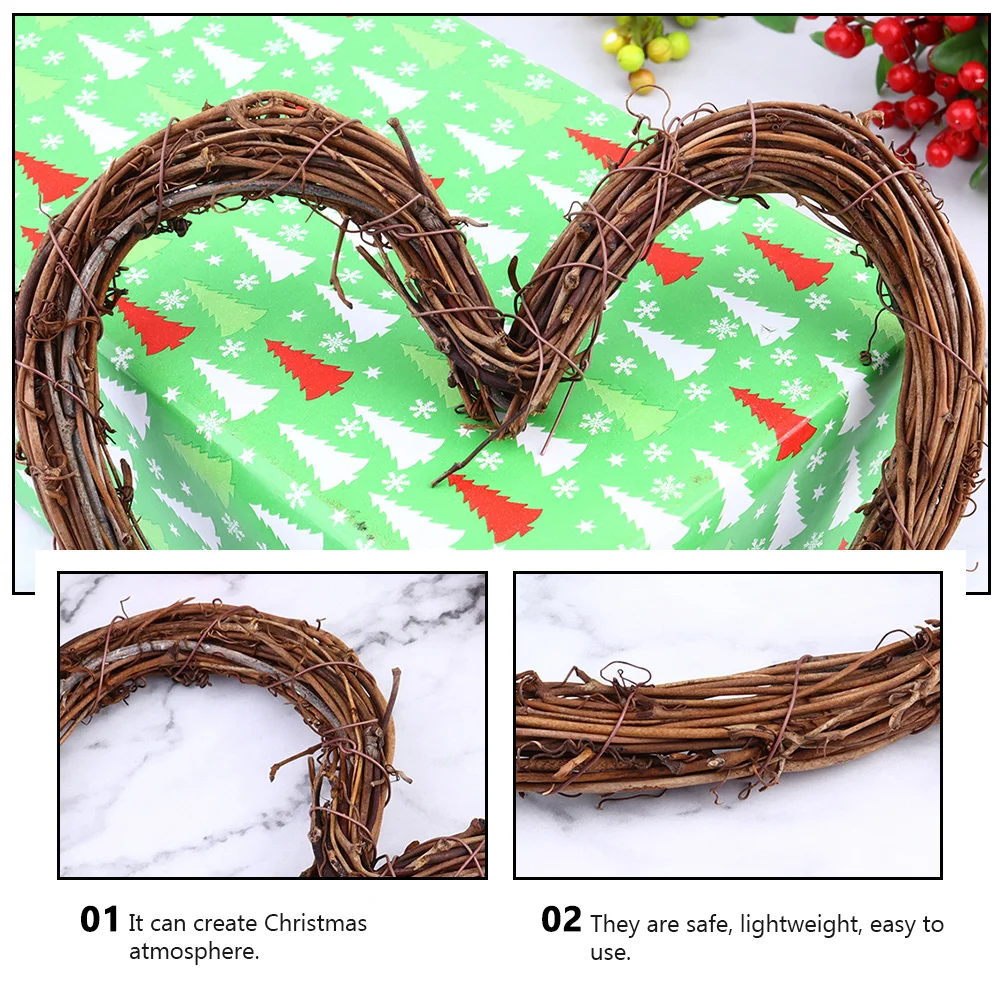 01 It can create Christmas atmosphere.

02 They are safe, lightweight, easy to use.