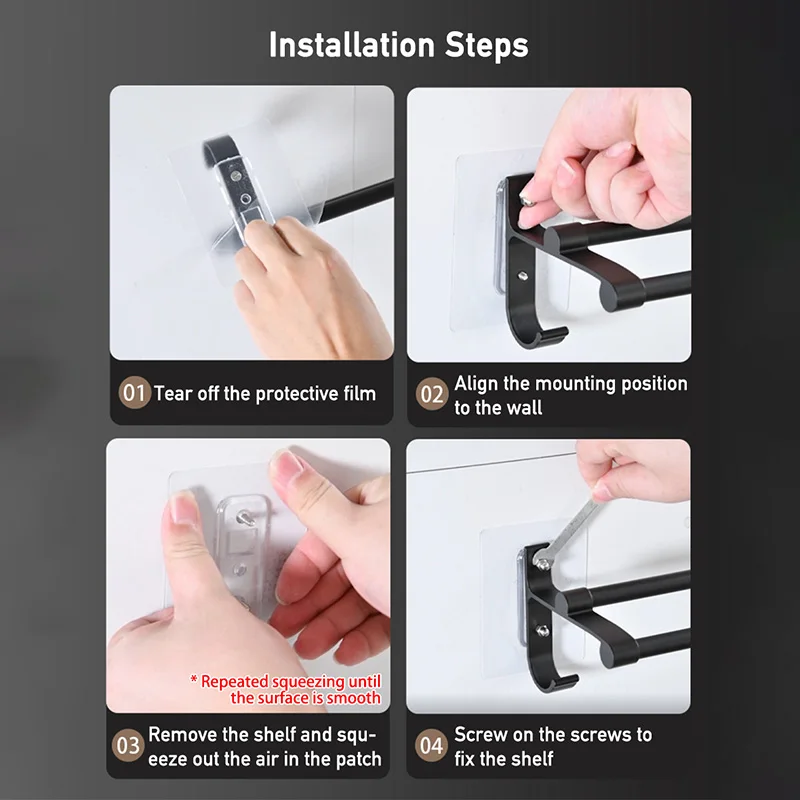 Installation Steps

01 Tear off the protective film

02 Align the mounting position to the wall

* Repeated squeezing until the surface is smooth

03 Remove the shelf and squeeze out the air in the patch

04 Screw on the screws to fix the shelf