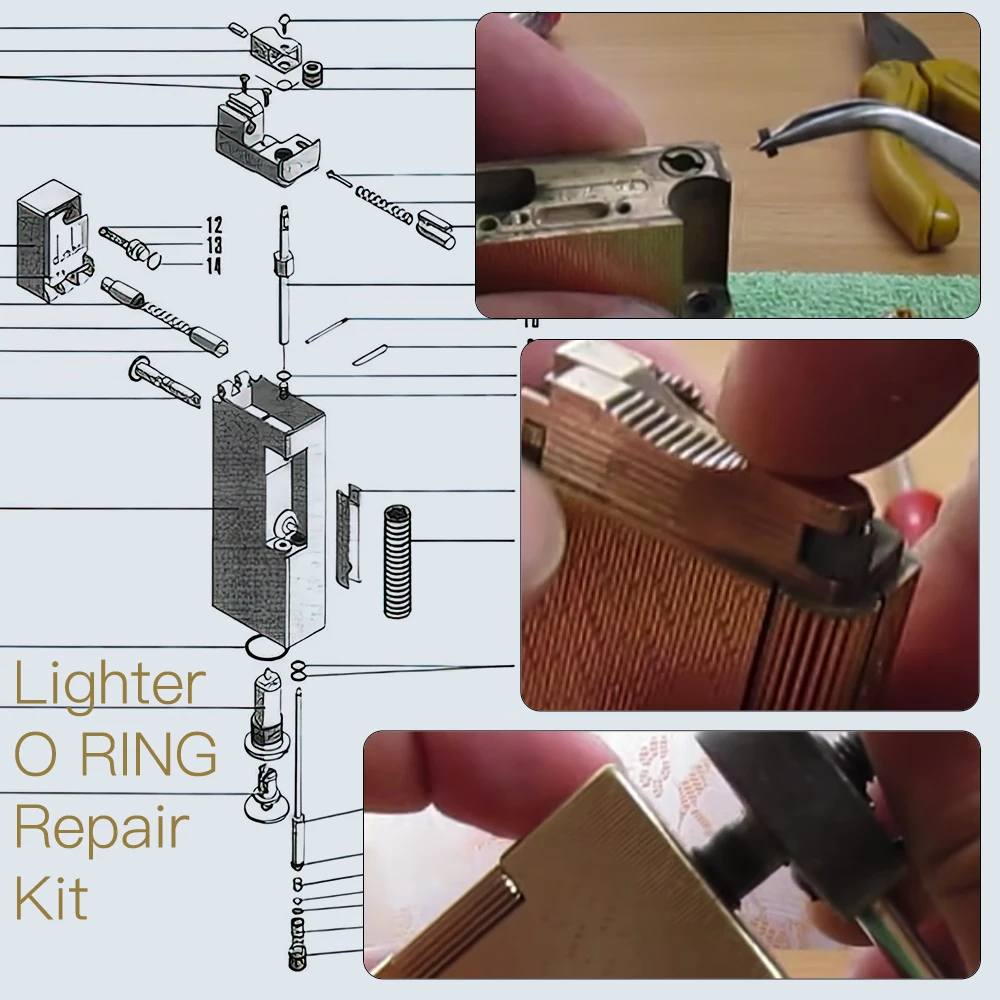 12
13
14

Lighter
O RING
Repair
Kit