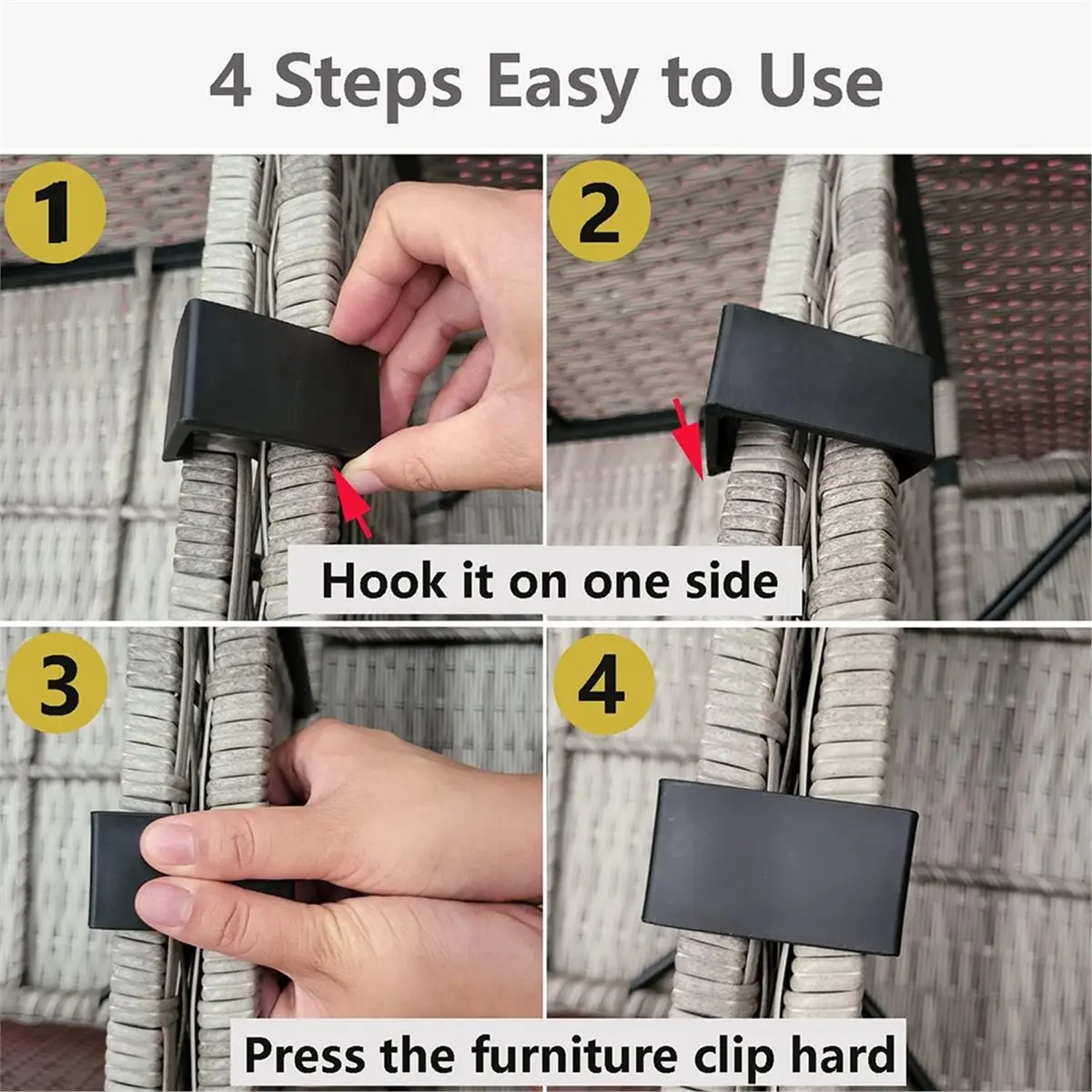 4 Steps Easy to Use

1

2

Hook it on one side

3

4

Press the furniture clip hard