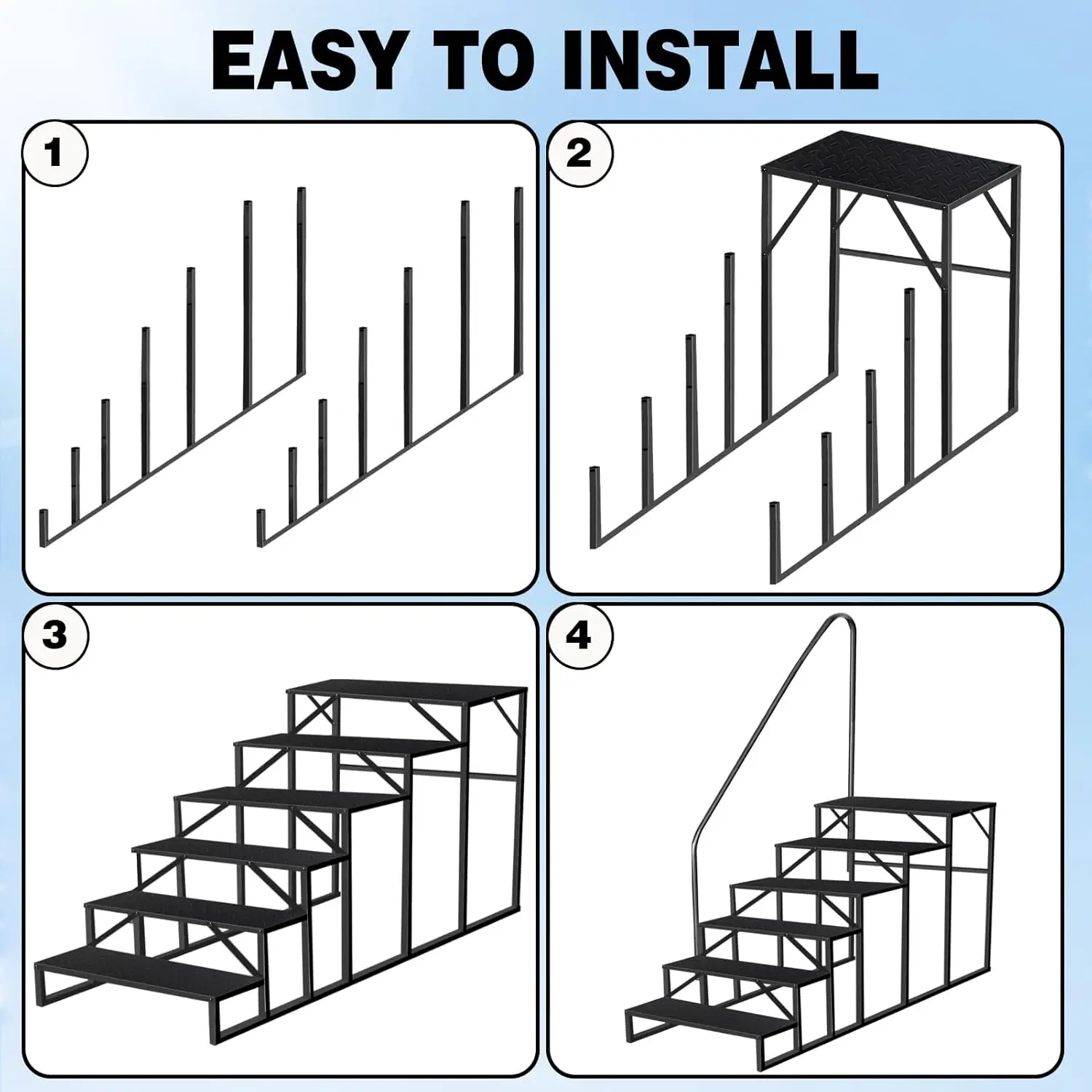 EASY TO INSTALL

1

2

3

4