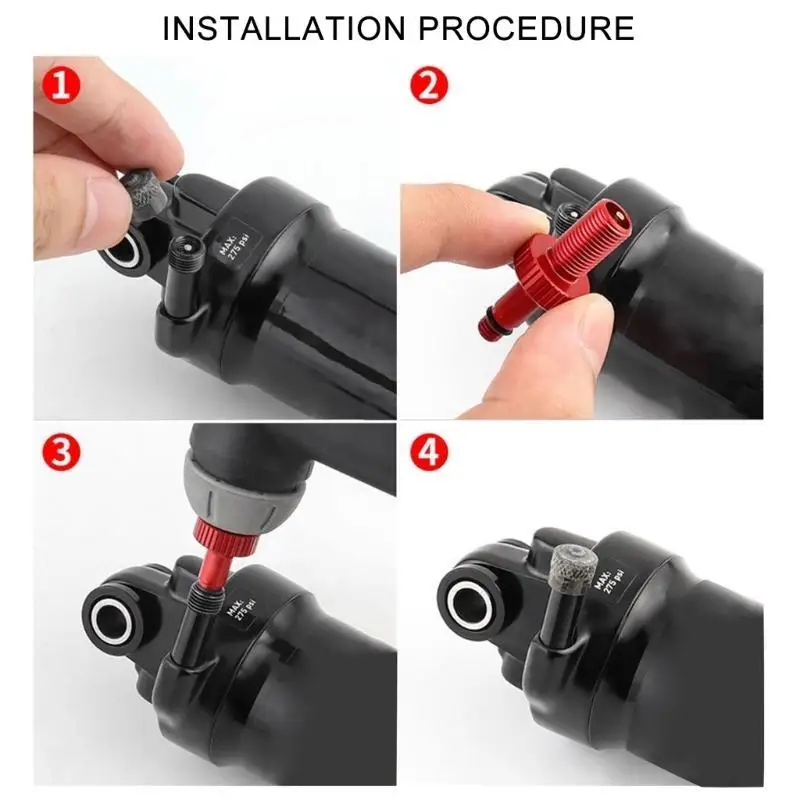 INSTALLATION PROCEDURE

1

MAX: 275 psi

2

3

MAX: 275 psi

4

MAX: 275 psi