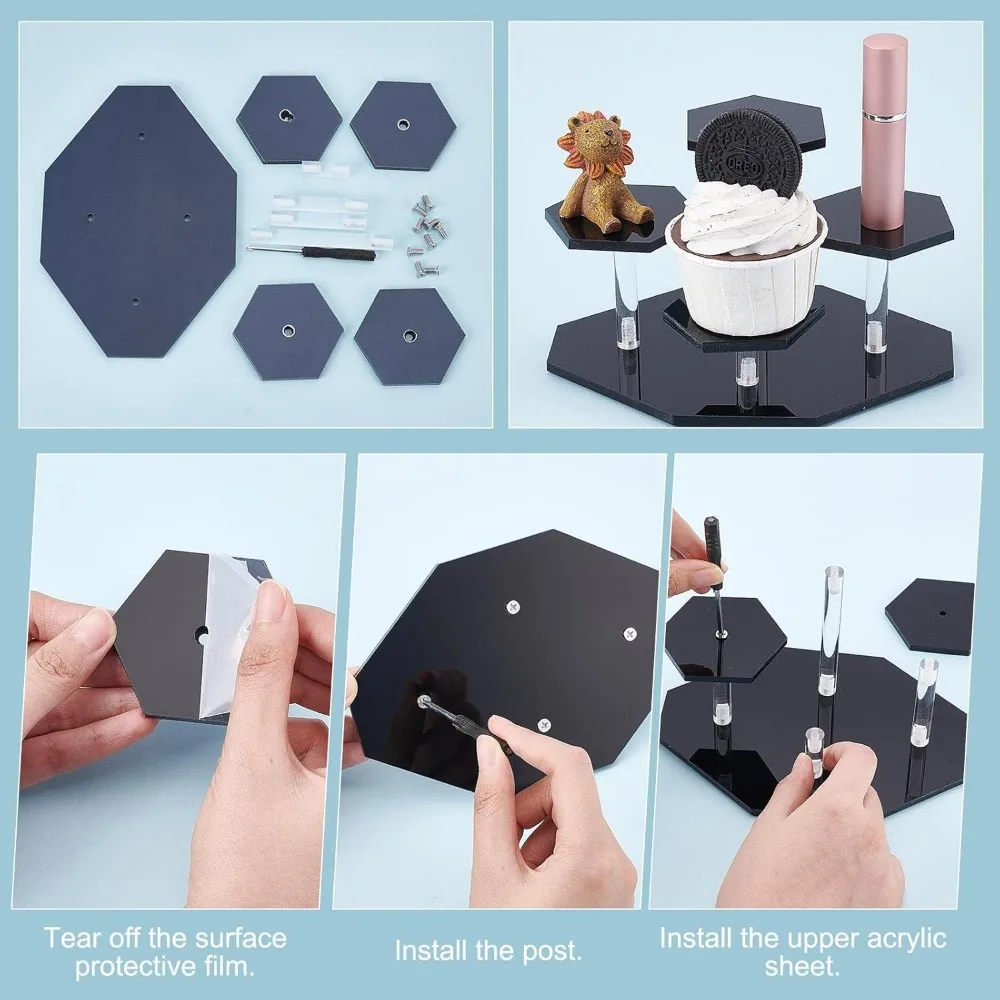 OREO

Tear off the surface protective film.

Install the post.

Install the upper acrylic sheet.