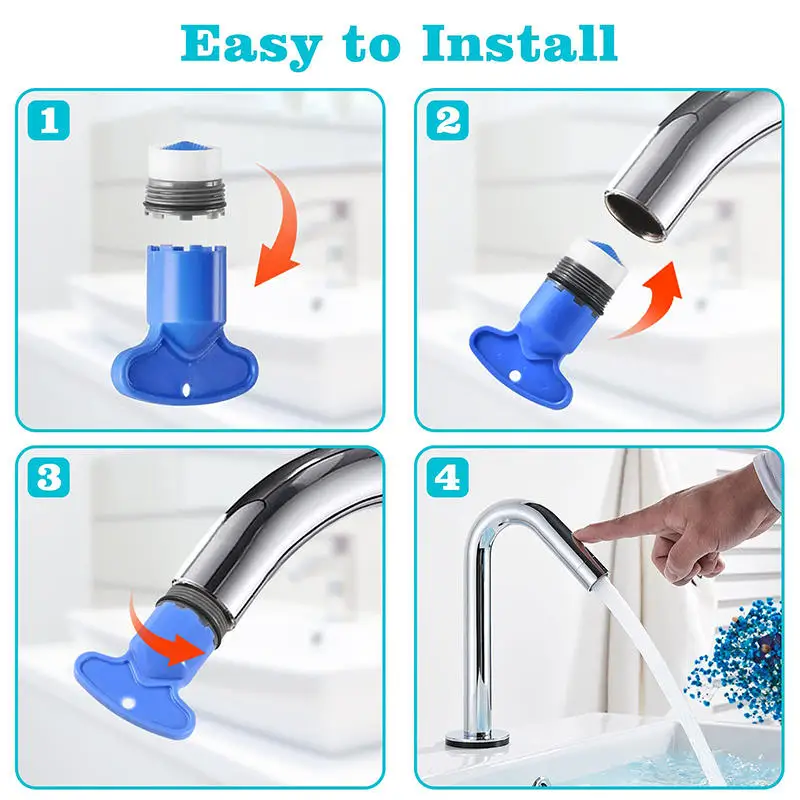 Easy to Install

1

2

3

4