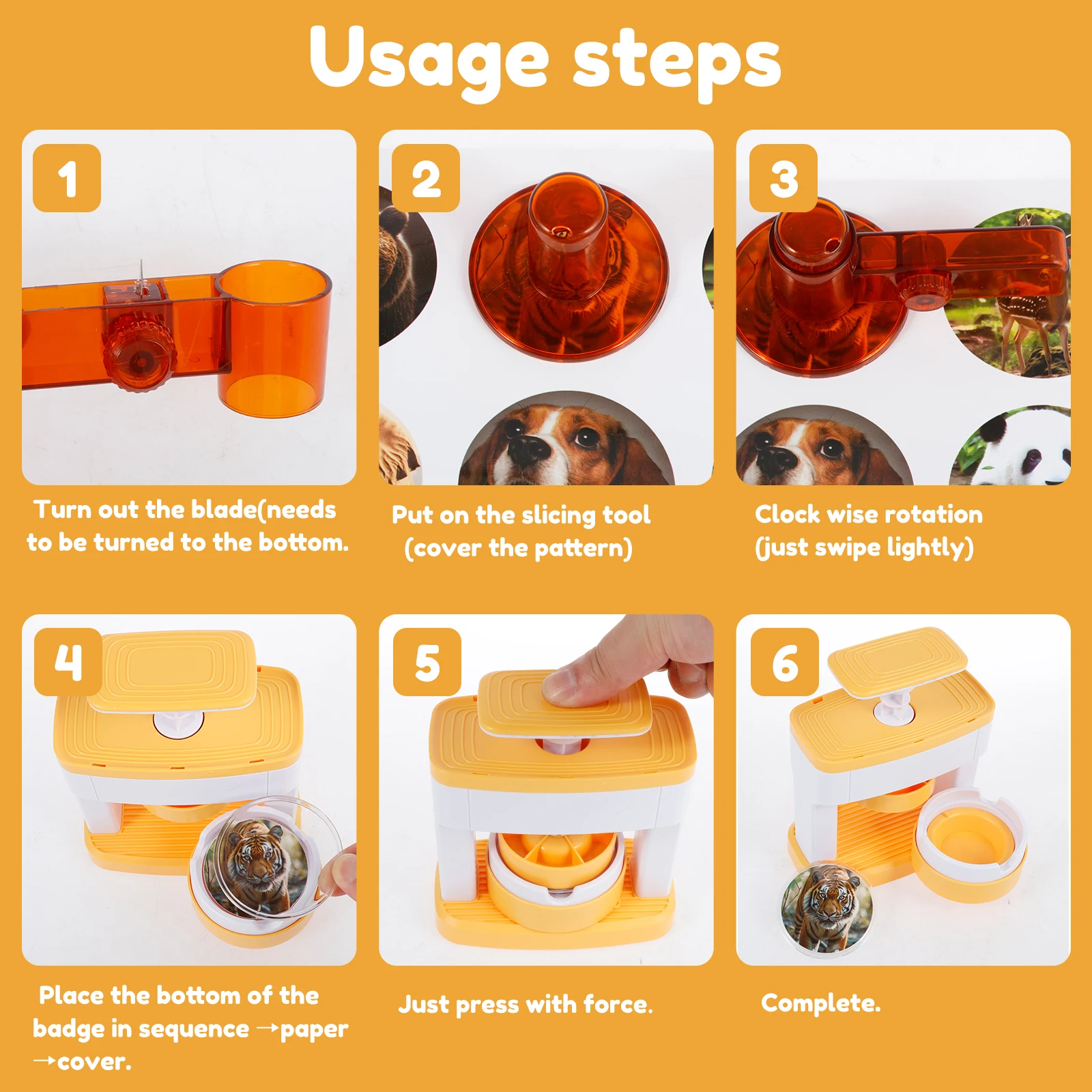 Usage steps

1

Turn out the blade(needs to be turned to the bottom.

2

Put on the slicing tool (cover the pattern)

3

Clock wise rotation (just swipe lightly)

4

Place the bottom of the badge in sequence →paper →cover.

5

Just press with force.

6

Complete.