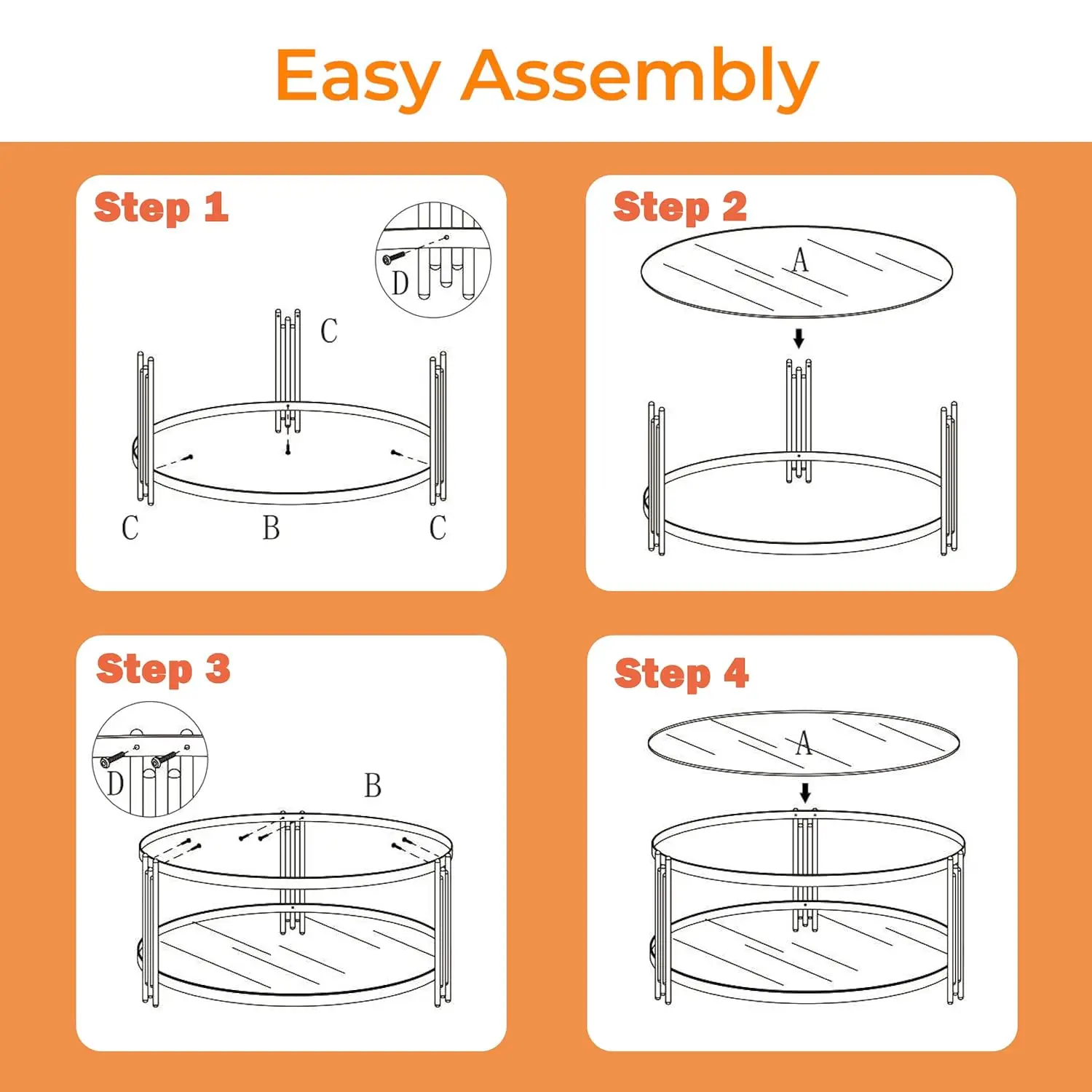 Easy Assembly

Step 1

D

C

C

B

C

Step 2

A

Step 3

D

B

Step 4

A