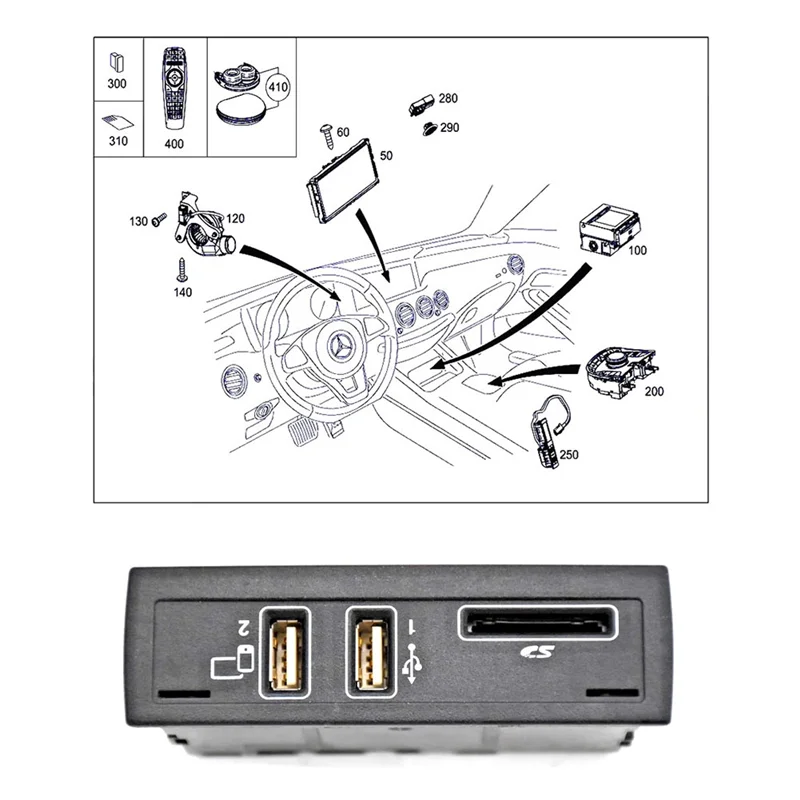 300
310
400
410
280
290
60
50
130
120
140
100
200
250

2
1
SD