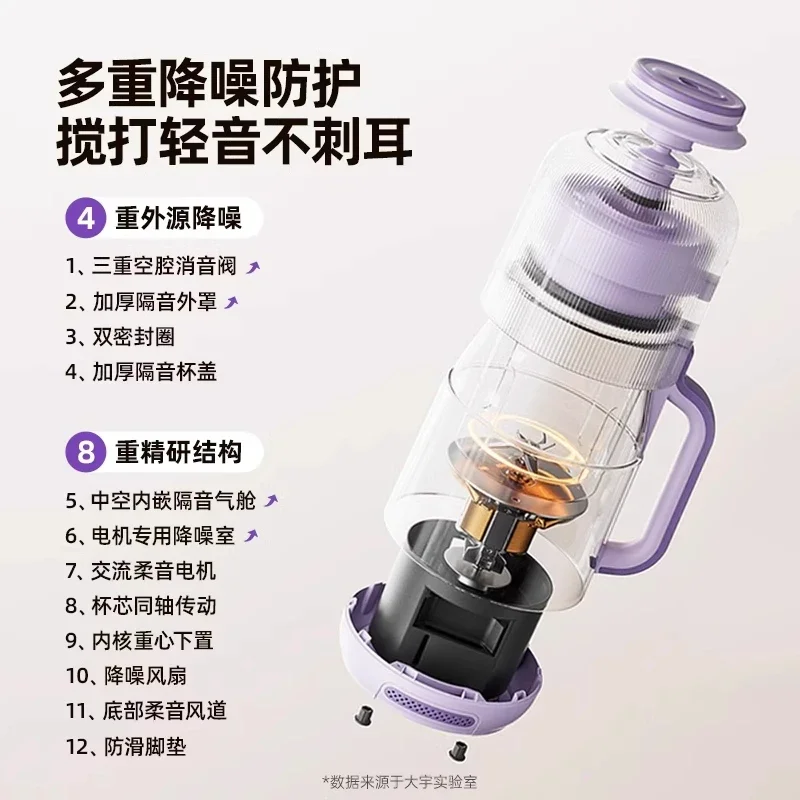 多重降噪防护
搅打轻音不刺耳

4 重外源降噪

1、三重空腔消音阀
2、加厚隔音外罩
3、双密封圈
4、加厚隔音杯盖

8 重精研结构

5、中空内嵌隔音气舱
6、电机专用降噪室
7、交流柔音电机
8、杯芯同轴传动
9、内核重心下置
10、降噪风扇
11、底部柔音风道
12、防滑脚垫

*数据来源于大宇实验室