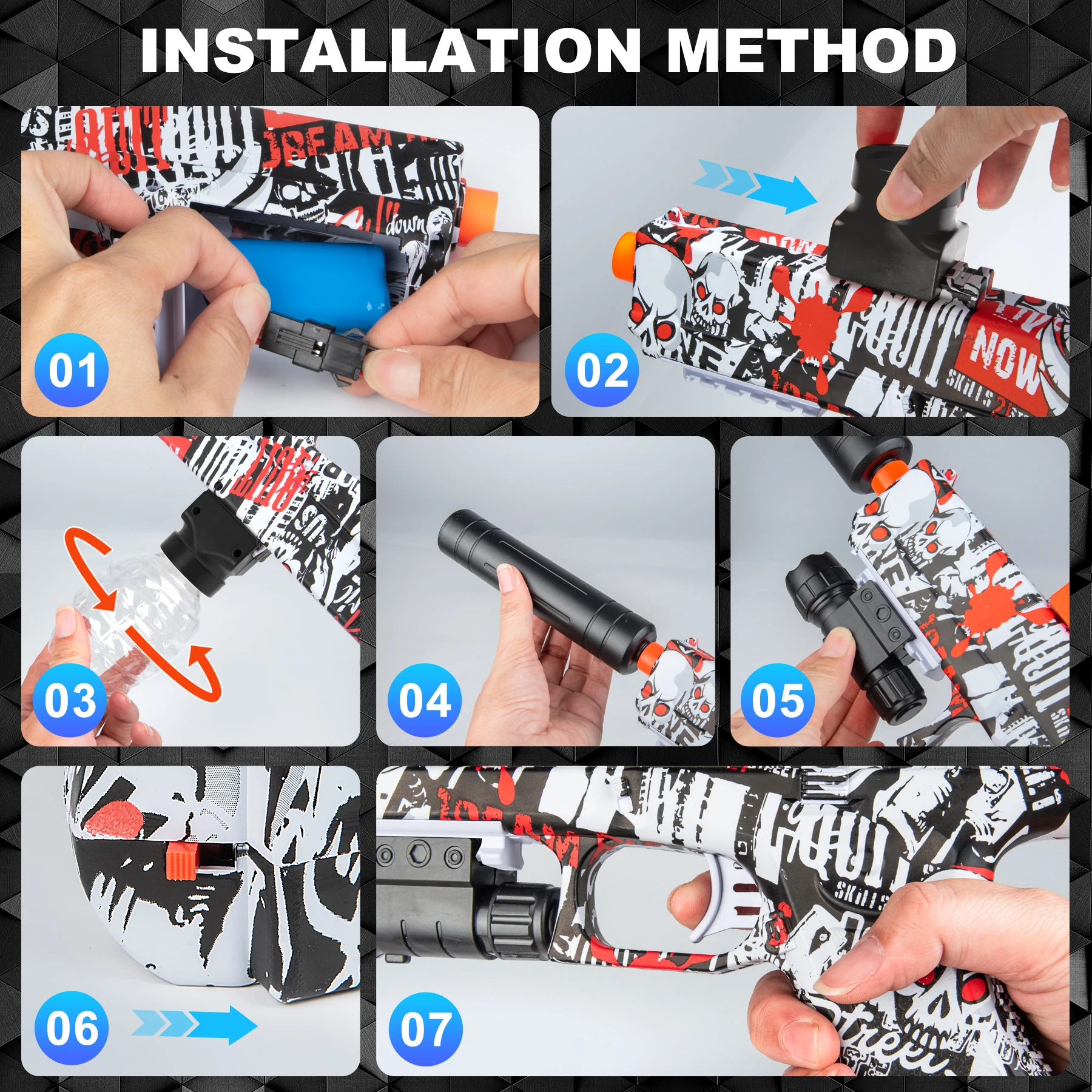 INSTALLATION METHOD

01

02

03

04

05

06

07