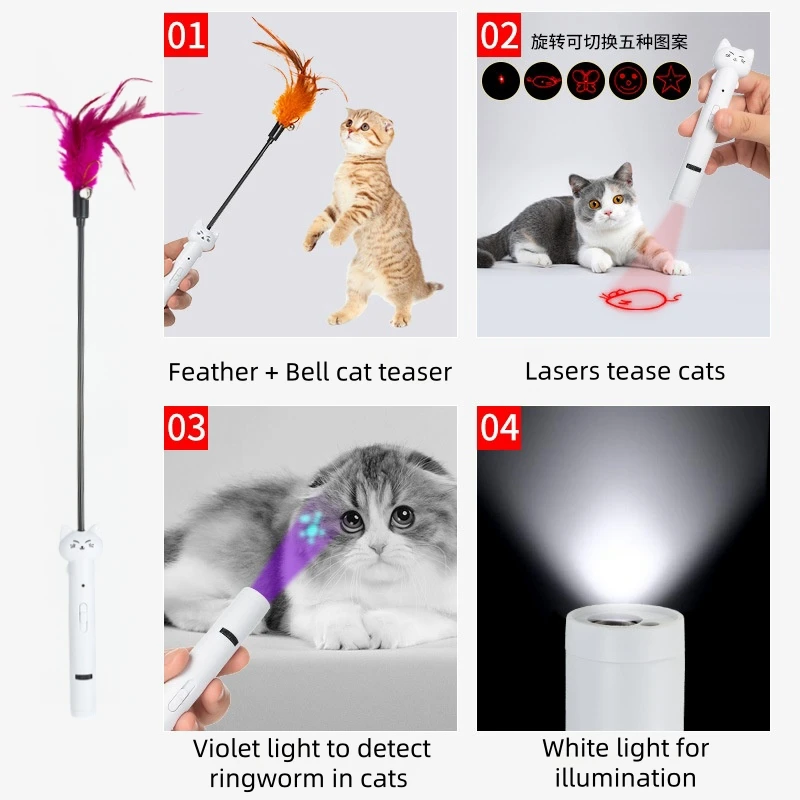 01

Feather + Bell cat teaser

02 旋转可切换五种图案

Lasers tease cats

03

Violet light to detect ringworm in cats

04

White light for illumination