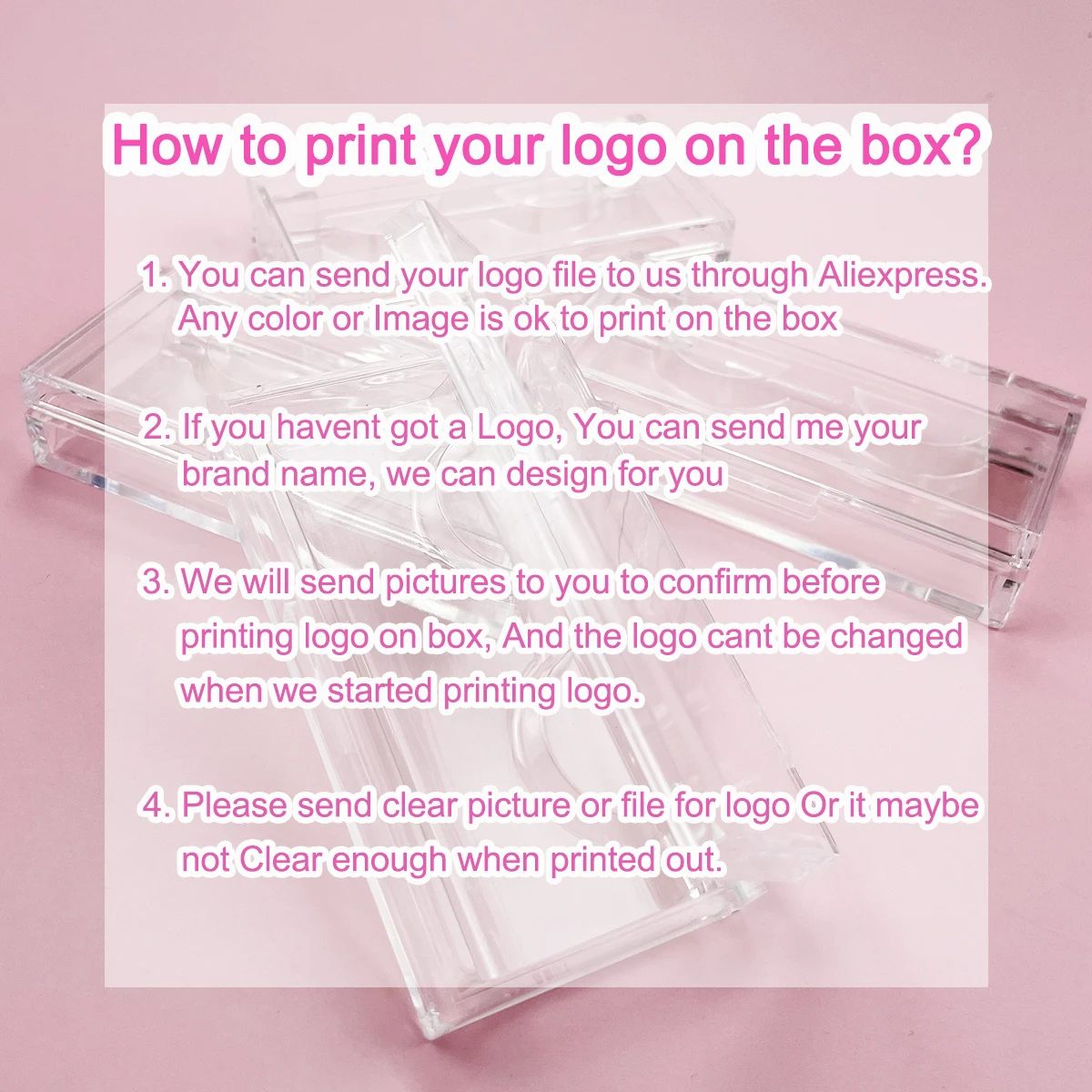 How to print your logo on the box?

1. You can send your logo file to us through Aliexpress. Any color or Image is ok to print on the box

2. If you havent got a Logo, You can send me your brand name, we can design for you

3. We will send pictures to you to confirm before printing logo on box, And the logo cant be changed when we started printing logo.

4. Please send clear picture or file for logo Or it maybe not Clear enough when printed out.