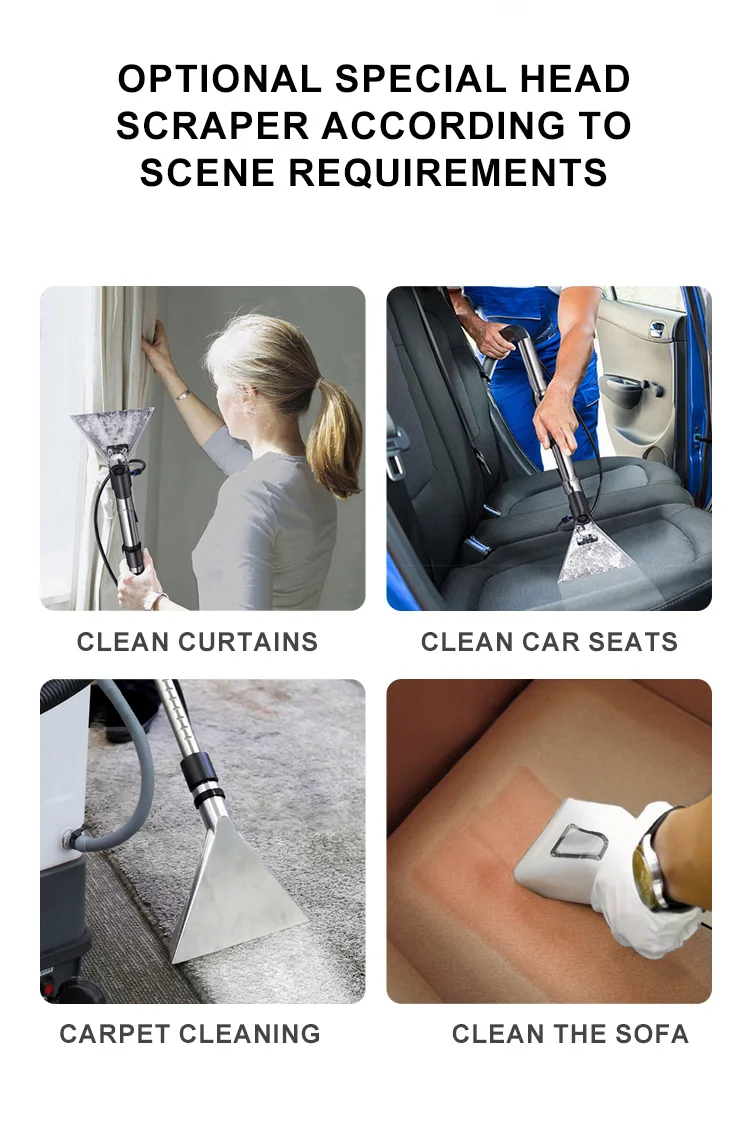 OPTIONAL SPECIAL HEAD SCRAPER ACCORDING TO SCENE REQUIREMENTS

CLEAN CURTAINS

CLEAN CAR SEATS

CARPET CLEANING

CLEAN THE SOFA