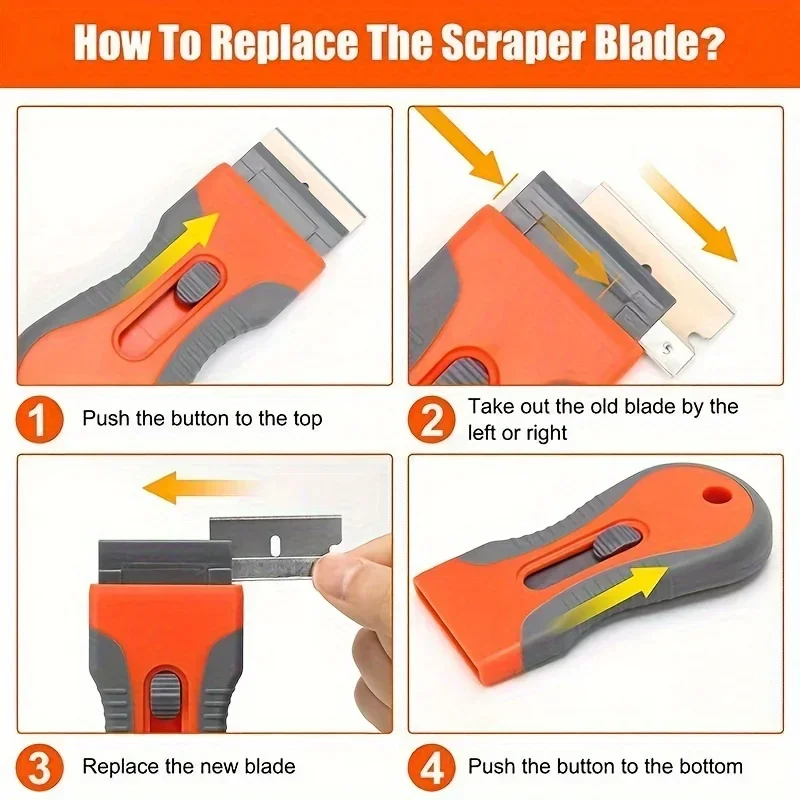 How To Replace The Scraper Blade?

1 Push the button to the top

2 Take out the old blade by the left or right

3 Replace the new blade

4 Push the button to the bottom