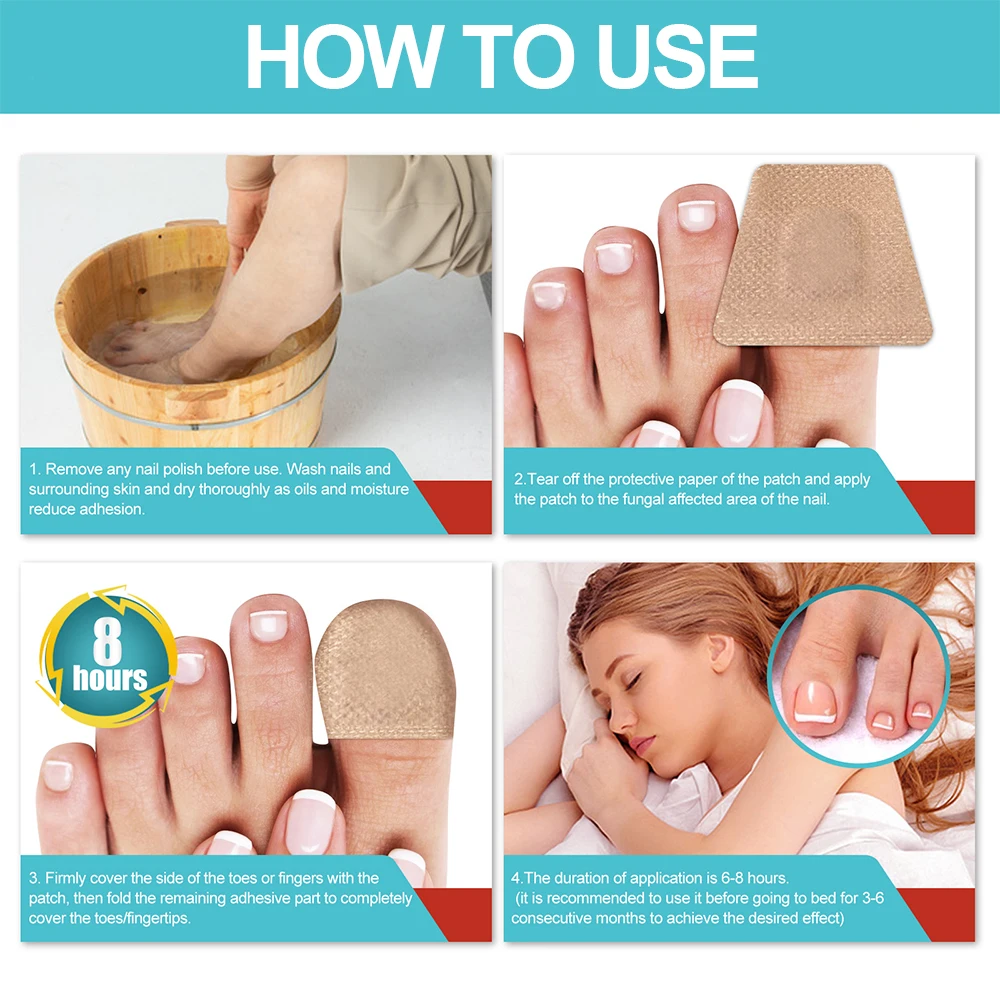 HOW TO USE

1. Remove any nail polish before use. Wash nails and surrounding skin and dry thoroughly as oils and moisture reduce adhesion.

2.Tear off the protective paper of the patch and apply the patch to the fungal affected area of the nail.

8 hours

3. Firmly cover the side of the toes or fingers with the patch, then fold the remaining adhesive part to completely cover the toes/fingertips.

4.The duration of application is 6-8 hours. (it is recommended to use it before going to bed for 3-6 consecutive months to achieve the desired effect)