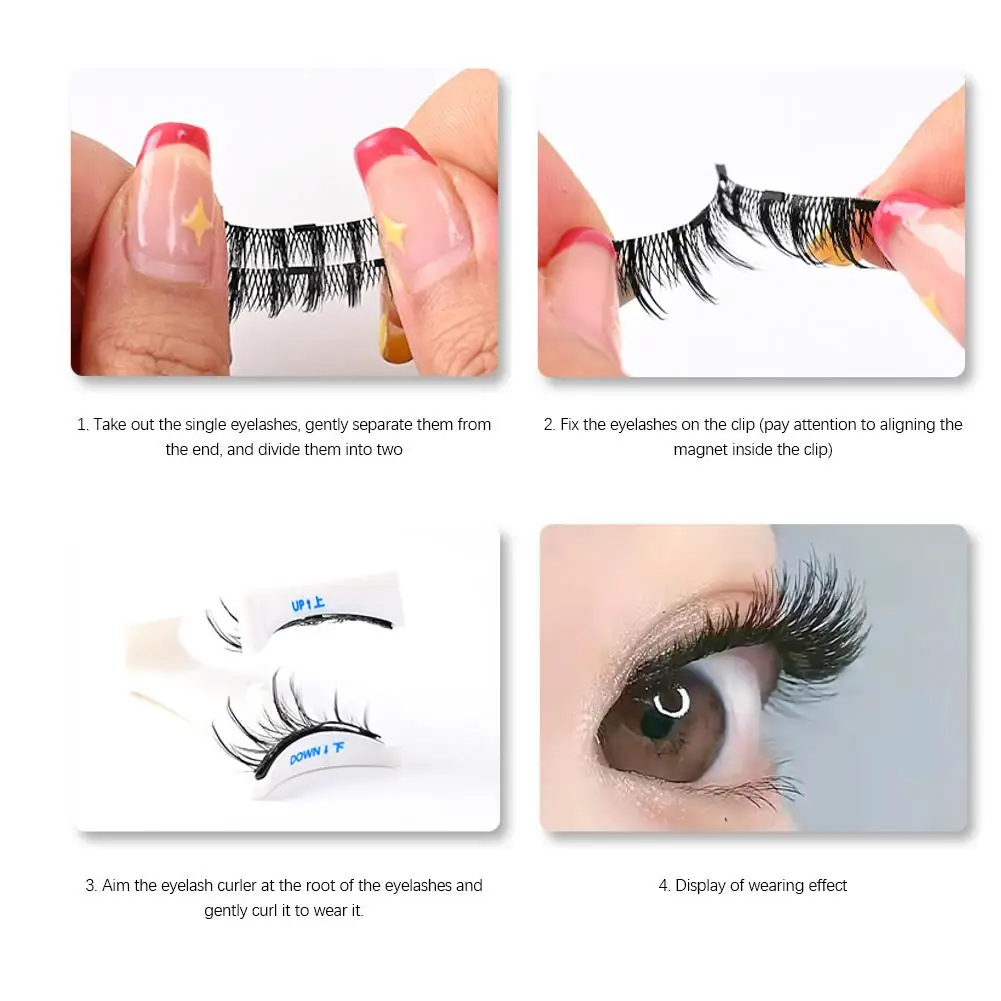 1. Take out the single eyelashes, gently separate them from the end, and divide them into two

2. Fix the eyelashes on the clip (pay attention to aligning the magnet inside the clip)

UP↑上

DOWN↓下

3. Aim the eyelash curler at the root of the eyelashes and gently curl it to wear it.

4. Display of wearing effect