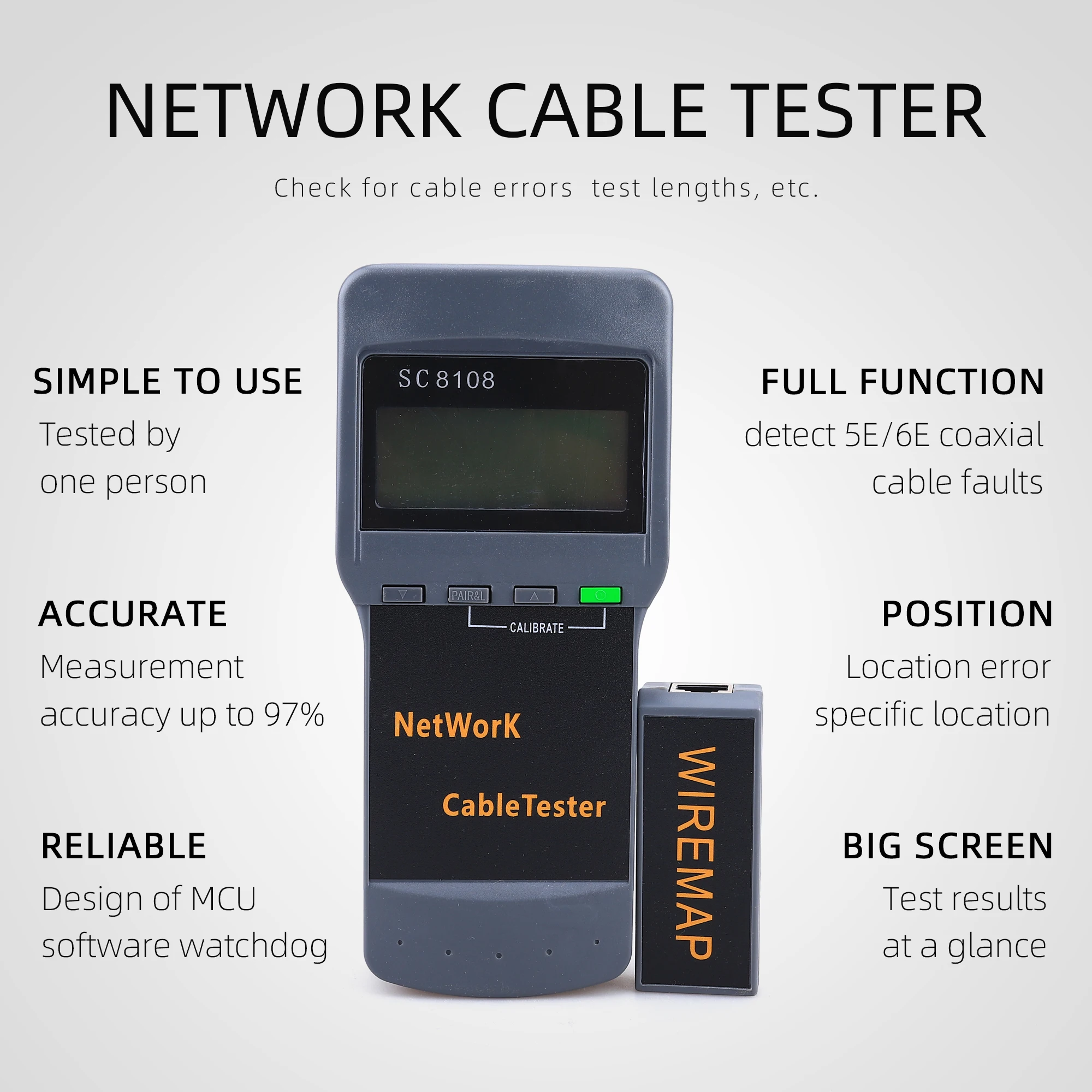 NETWORK CABLE TESTER

Check for cable errors  test lengths, etc.

SIMPLE TO USE
Tested by one person

ACCURATE
Measurement accuracy up to 97%

RELIABLE
Design of MCU software watchdog

SC8108

PAIR&L

CALIBRATE

NetWorK

CableTester

WIREMAP

FULL FUNCTION
detect 5E/6E coaxial cable faults

POSITION
Location error specific location

BIG SCREEN
Test results at a glance