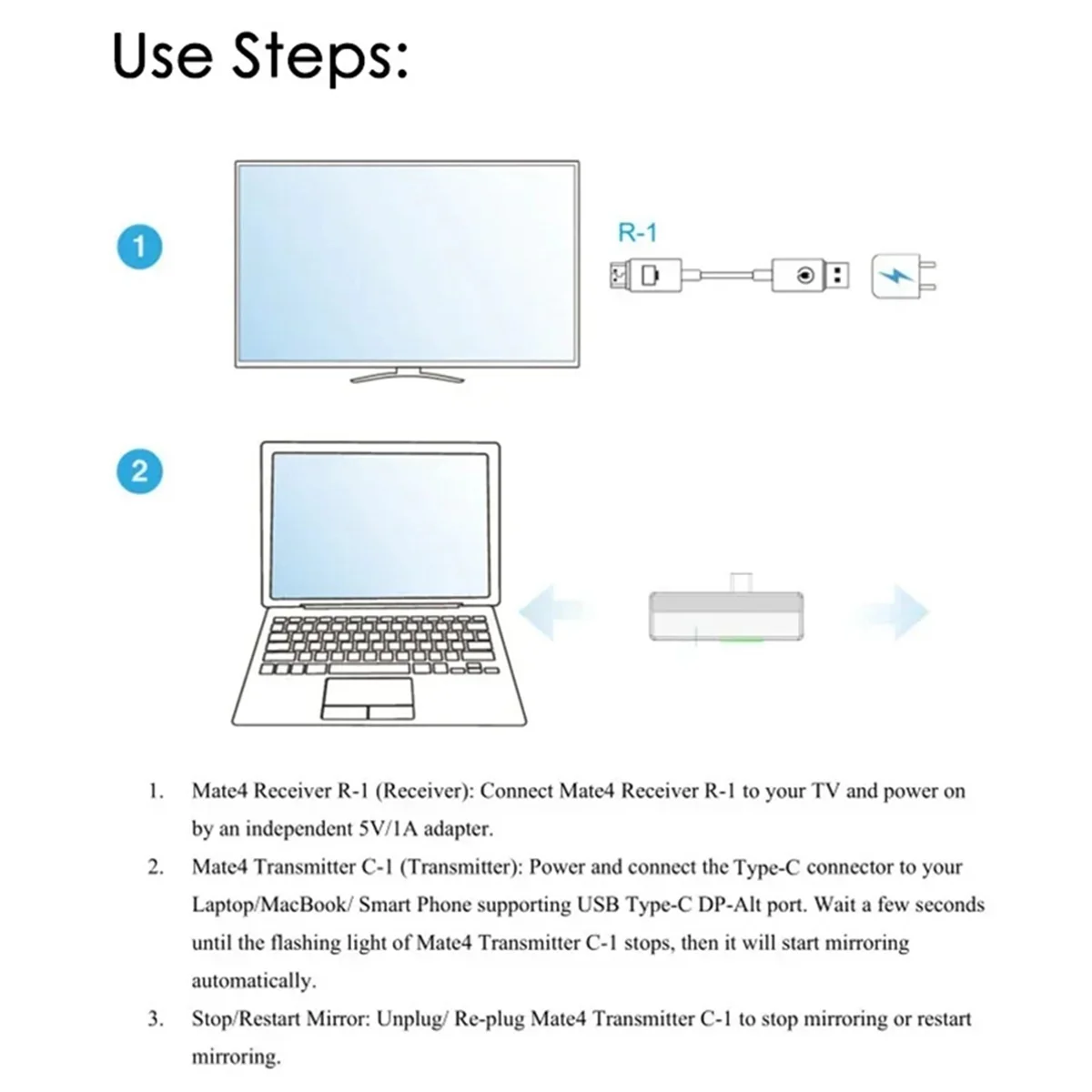 Use Steps:

1

R-1

2

1. Mate4 Receiver R-1 (Receiver): Connect Mate4 Receiver R-1 to your TV and power on by an independent 5V/1A adapter.

2. Mate4 Transmitter C-1 (Transmitter): Power and connect the Type-C connector to your Laptop/MacBook/ Smart Phone supporting USB Type-C DP-Alt port. Wait a few seconds until the flashing light of Mate4 Transmitter C-1 stops, then it will start mirroring automatically.

3. Stop/Restart Mirror: Unplug/ Re-plug Mate4 Transmitter C-1 to stop mirroring or restart mirroring.