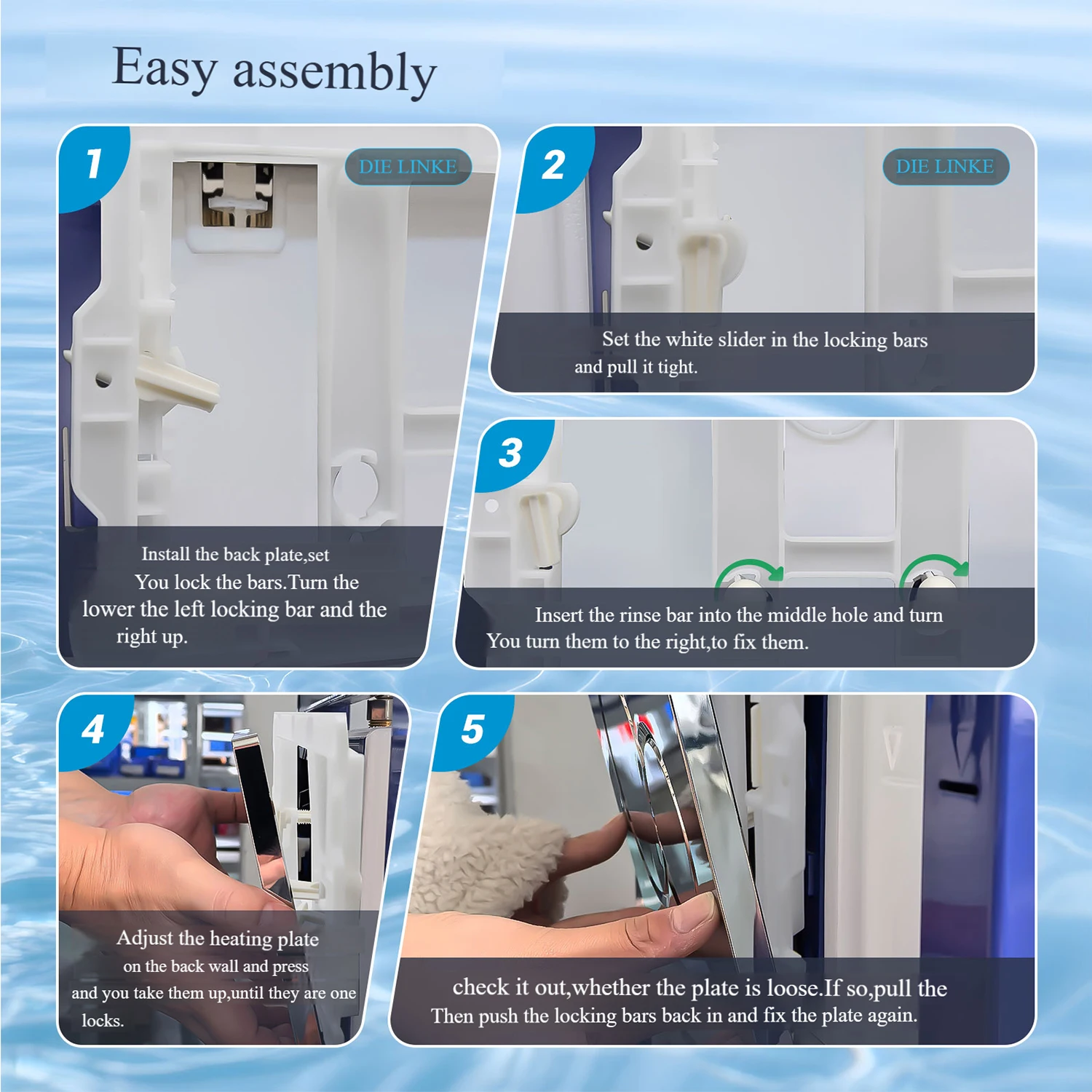 Easy assembly

1

DIE LINKE

Install the back plate,set You lock the bars.Turn the lower the left locking bar and the right up.

2

DIE LINKE

Set the white slider in the locking bars and pull it tight.

3

Insert the rinse bar into the middle hole and turn You turn them to the right,to fix them.

4

Adjust the heating plate on the back wall and press and you take them up,until they are one locks.

5

check it out,whether the plate is loose.If so,pull the Then push the locking bars back in and fix the plate again.