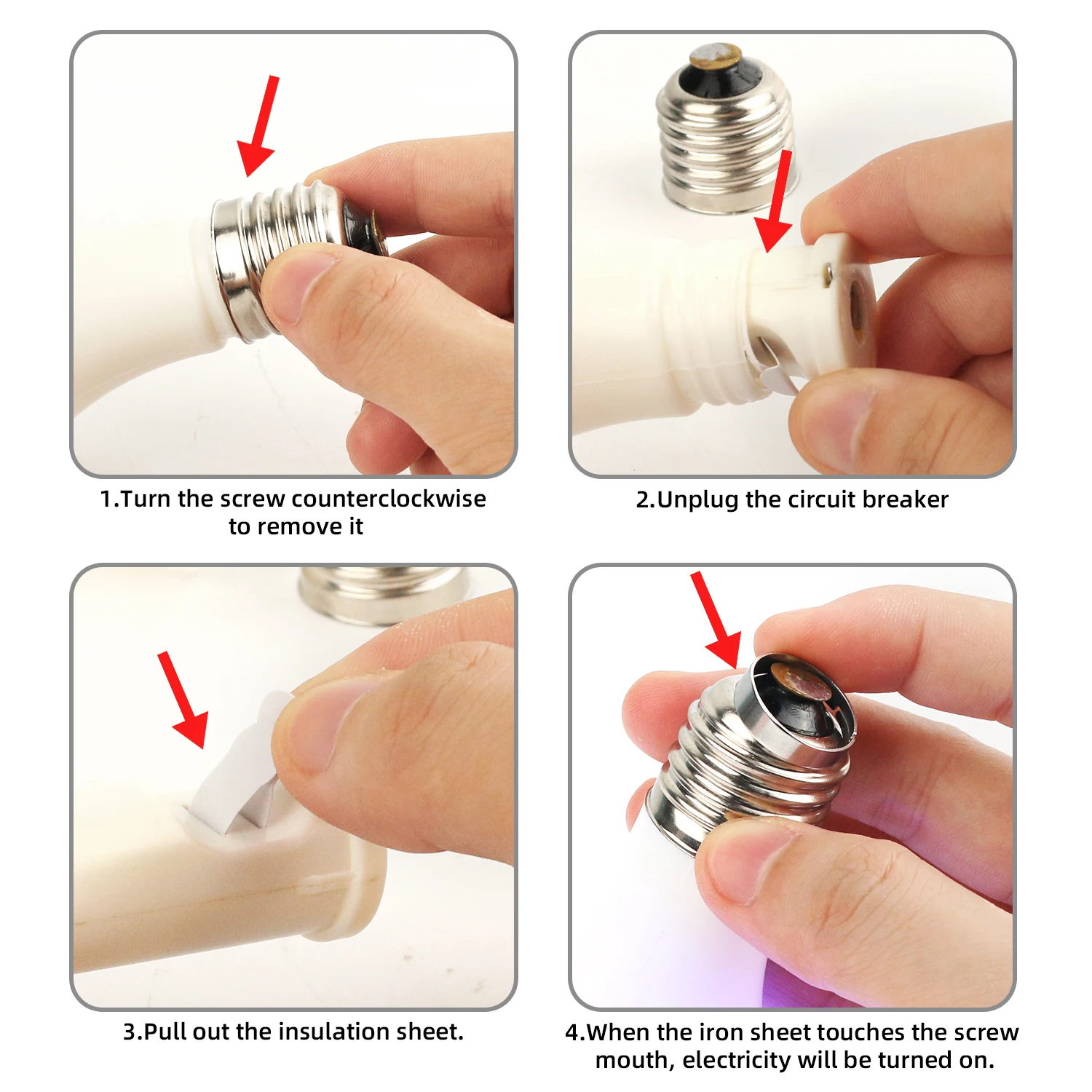 1.Turn the screw counterclockwise to remove it

2.Unplug the circuit breaker

3.Pull out the insulation sheet.

4.When the iron sheet touches the screw mouth, electricity will be turned on.