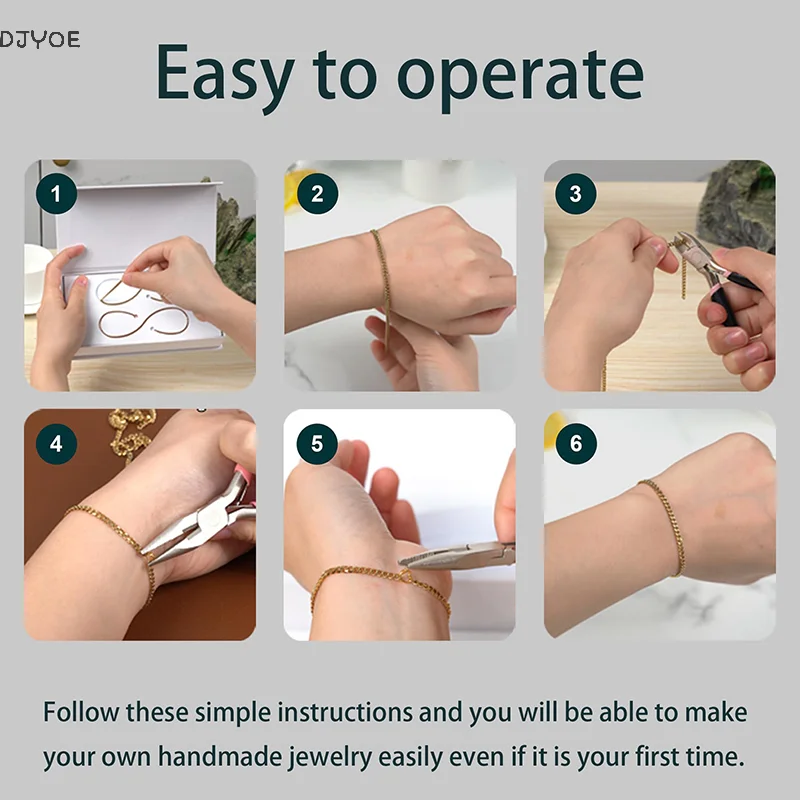 DJYOE

Easy to operate

1

2

3

4

5

6

Follow these simple instructions and you will be able to make your own handmade jewelry easily even if it is your first time.