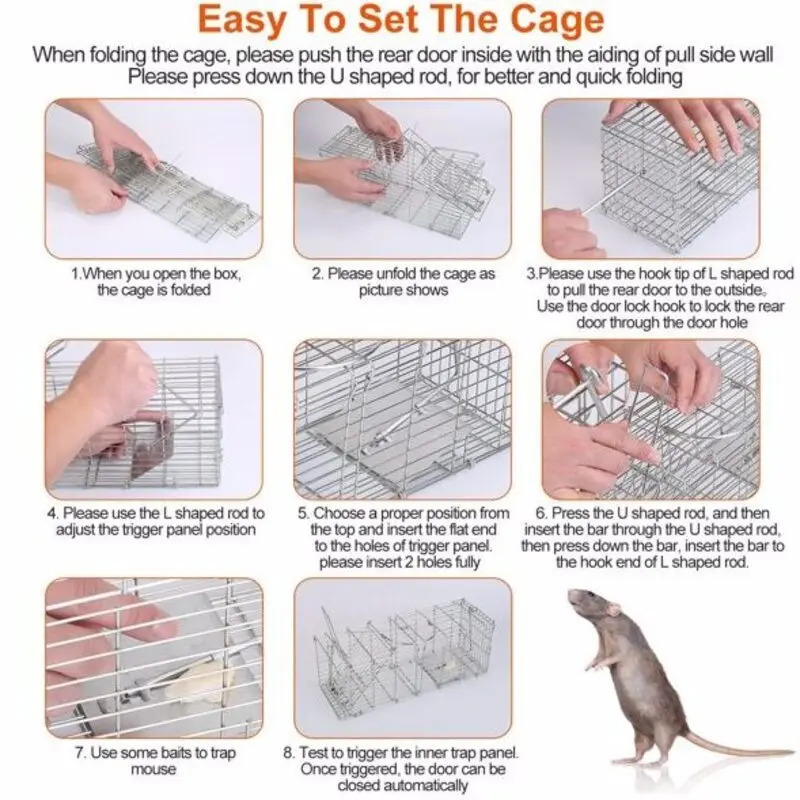 Easy To Set The Cage

When folding the cage, please push the rear door inside with the aiding of pull side wall
Please press down the U shaped rod, for better and quick folding

1.When you open the box, the cage is folded

2. Please unfold the cage as picture shows

3.Please use the hook tip of L shaped rod to pull the rear door to the outside. Use the door lock hook to lock the rear door through the door hole

4. Please use the L shaped rod to adjust the trigger panel position

5. Choose a proper position from the top and insert the flat end to the holes of trigger panel. please insert 2 holes fully

6. Press the U shaped rod, and then insert the bar through the U shaped rod, then press down the bar, insert the bar to the hook end of L shaped rod.

7. Use some baits to trap mouse

8. Test to trigger the inner trap panel. Once triggered, the door can be closed automatically