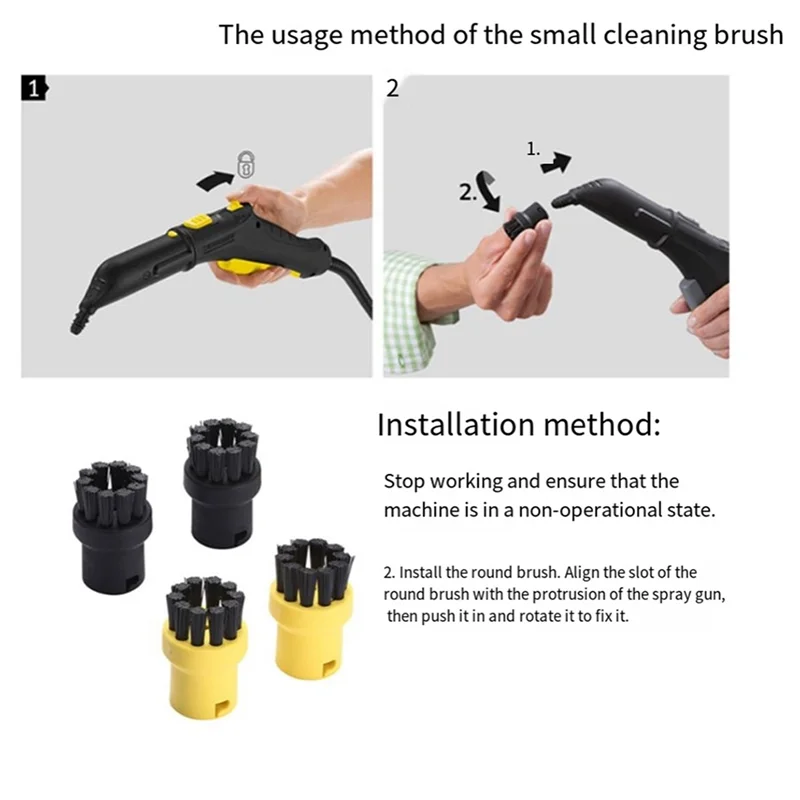 The usage method of the small cleaning brush

1

2

1.

2.

Installation method:

Stop working and ensure that the machine is in a non-operational state.

2. Install the round brush. Align the slot of the round brush with the protrusion of the spray gun, then push it in and rotate it to fix it.