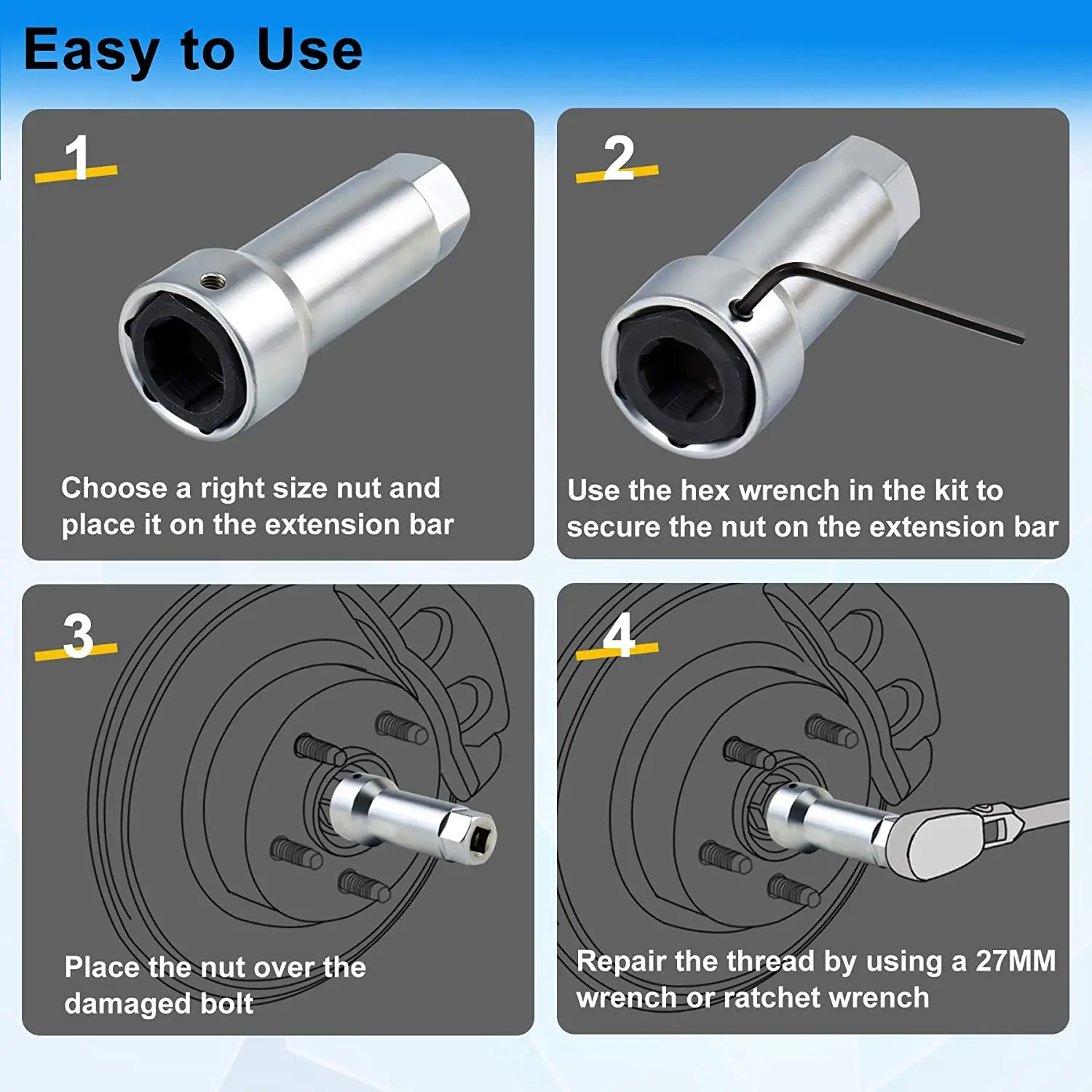 Easy to Use

1

Choose a right size nut and place it on the extension bar

2

Use the hex wrench in the kit to secure the nut on the extension bar

3

Place the nut over the damaged bolt

4

Repair the thread by using a 27MM wrench or ratchet wrench