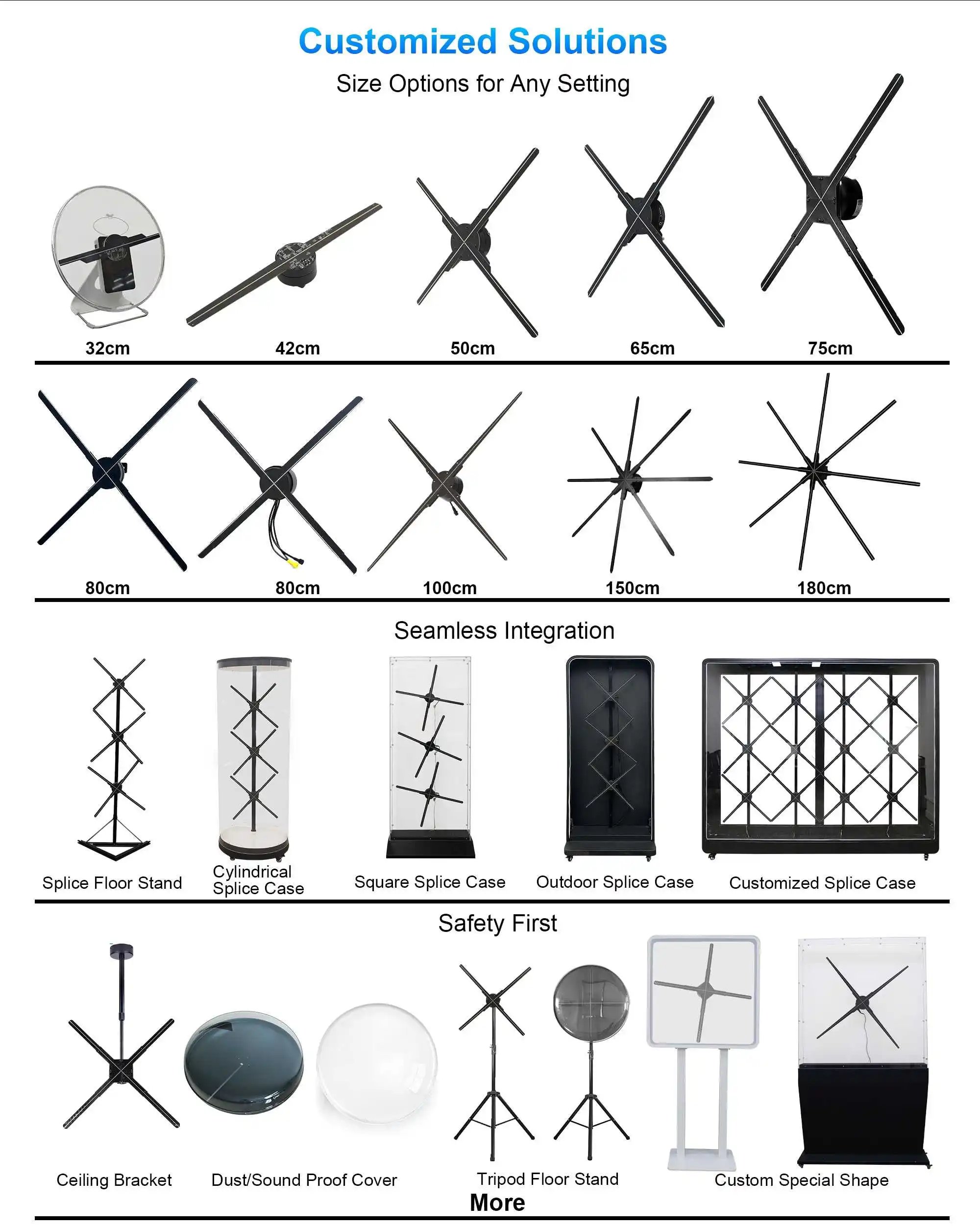 Customized Solutions

Size Options for Any Setting

32cm 42cm 50cm 65cm 75cm

80cm 80cm 100cm 150cm 180cm

Seamless Integration

Splice Floor Stand

Cylindrical Splice Case

Square Splice Case

Outdoor Splice Case

Customized Splice Case

Safety First

Ceiling Bracket

Dust/Sound Proof Cover

Tripod Floor Stand

Custom Special Shape

More