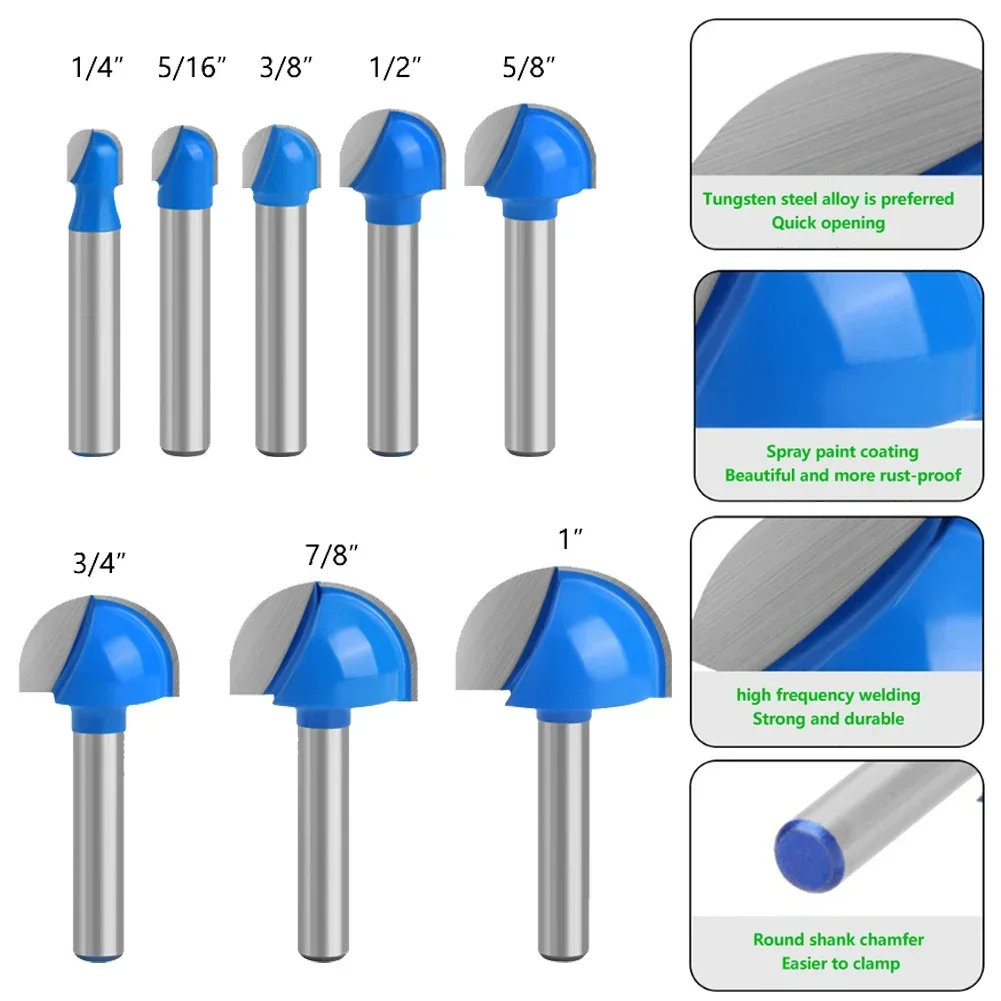 1/4″ 5/16″ 3/8″ 1/2″ 5/8″

3/4″ 7/8″ 1″

Tungsten steel alloy is preferred
Quick opening

Spray paint coating
Beautiful and more rust-proof

high frequency welding
Strong and durable

Round shank chamfer
Easier to clamp