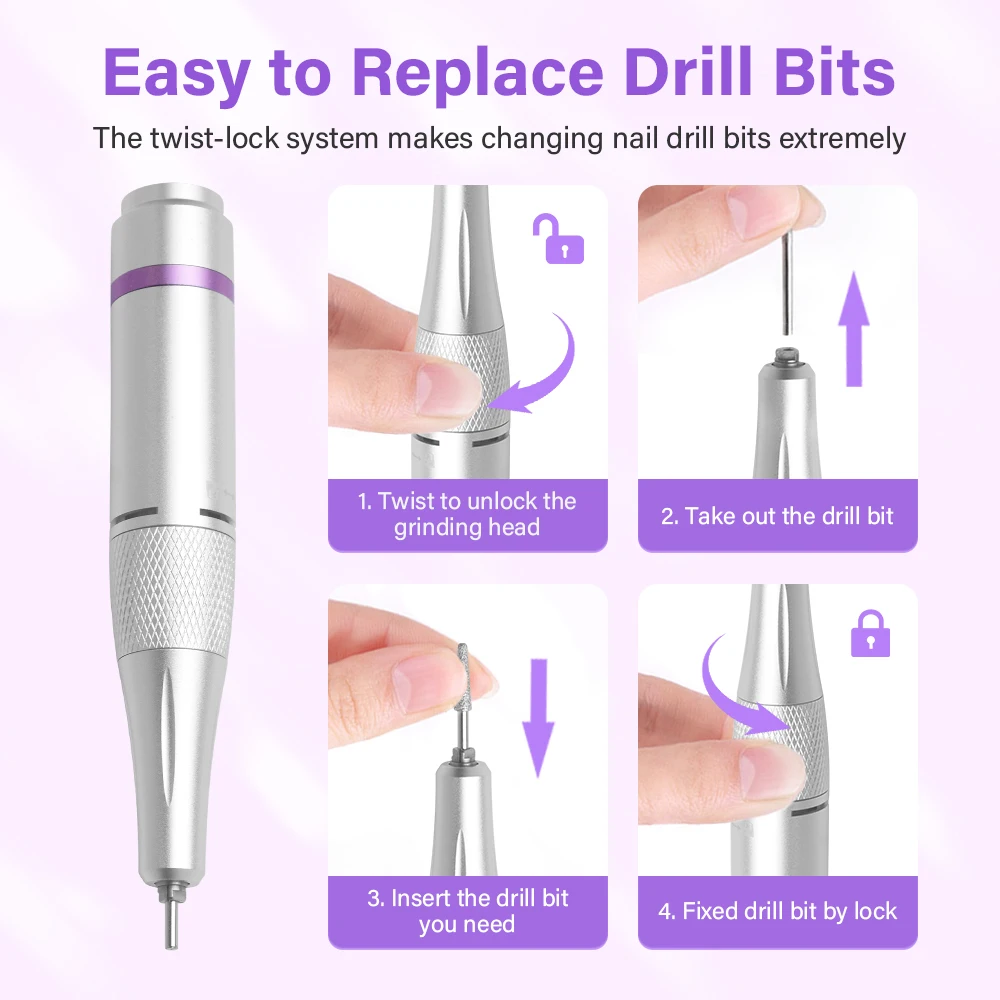 Easy to Replace Drill Bits

The twist-lock system makes changing nail drill bits extremely

1. Twist to unlock the grinding head

2. Take out the drill bit

3. Insert the drill bit you need

4. Fixed drill bit by lock