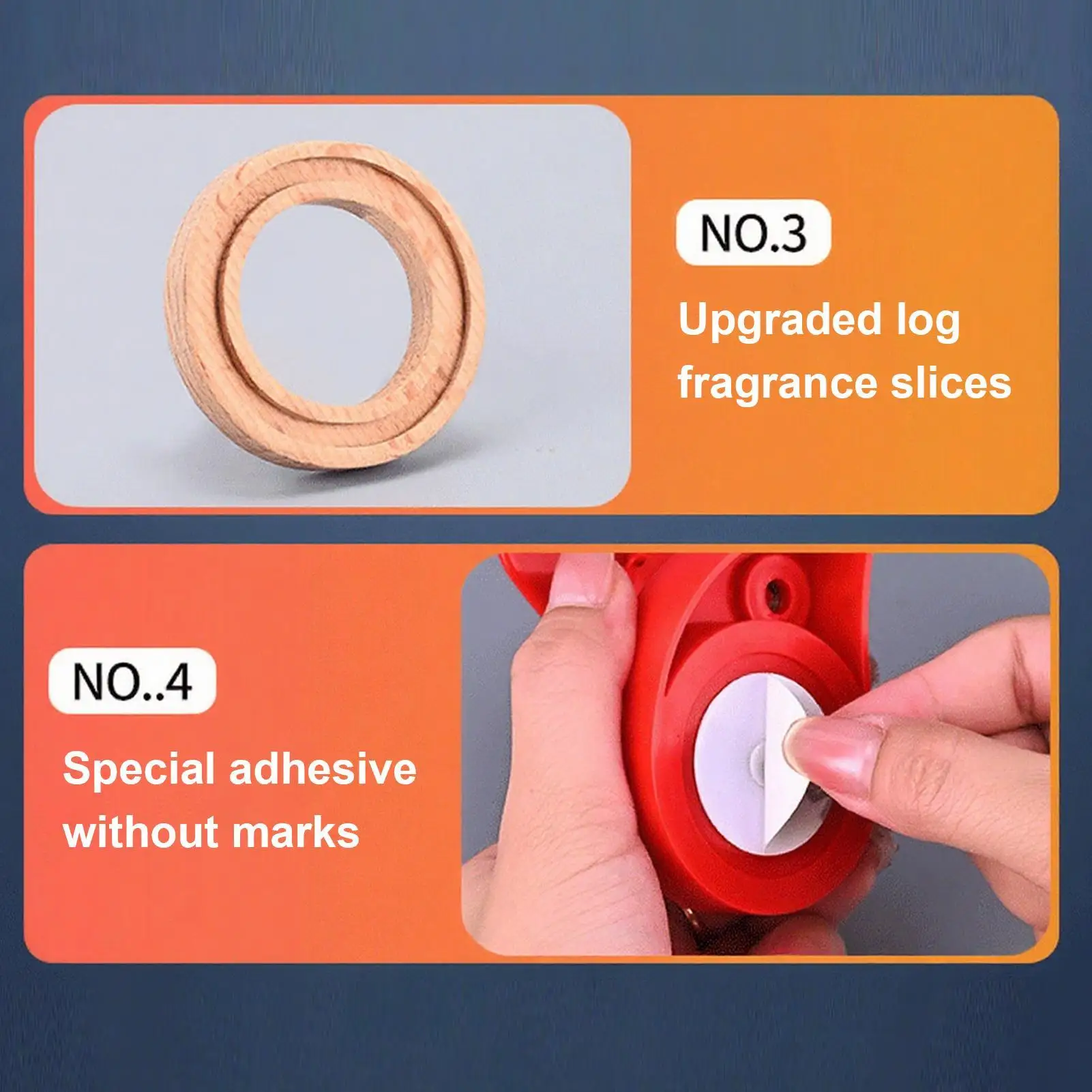 NO.3

Upgraded log fragrance slices

NO..4

Special adhesive without marks