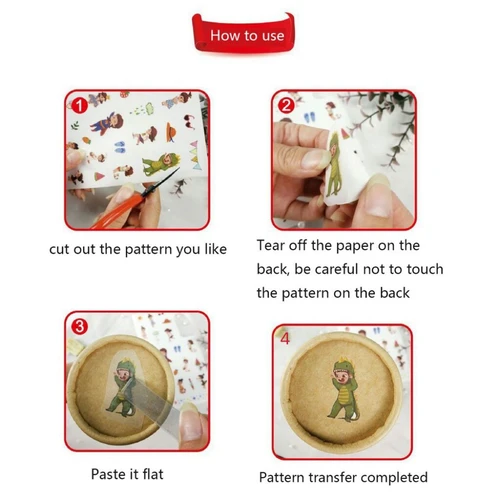 How to use

1

cut out the pattern you like

2

Tear off the paper on the back, be careful not to touch the pattern on the back

3

Paste it flat

4

Pattern transfer completed