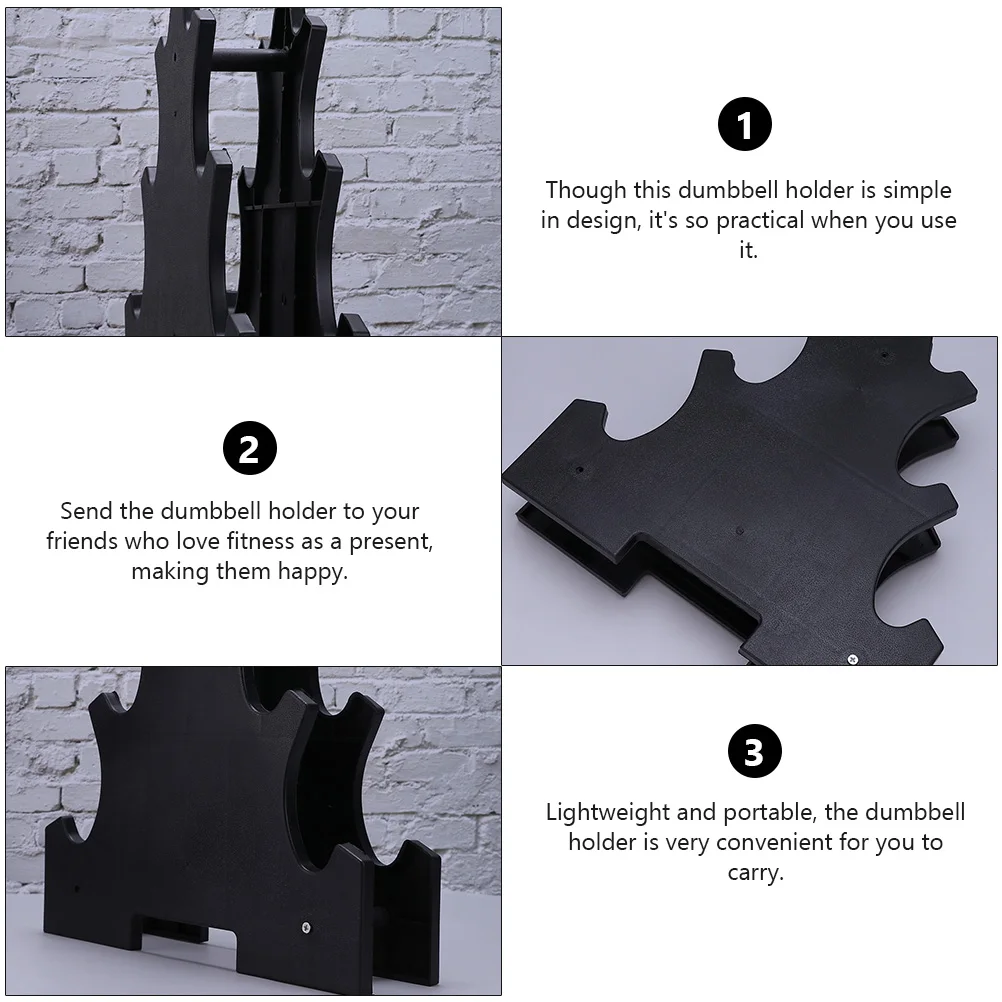 1

Though this dumbbell holder is simple in design, it's so practical when you use it.

2

Send the dumbbell holder to your friends who love fitness as a present, making them happy.

3

Lightweight and portable, the dumbbell holder is very convenient for you to carry.