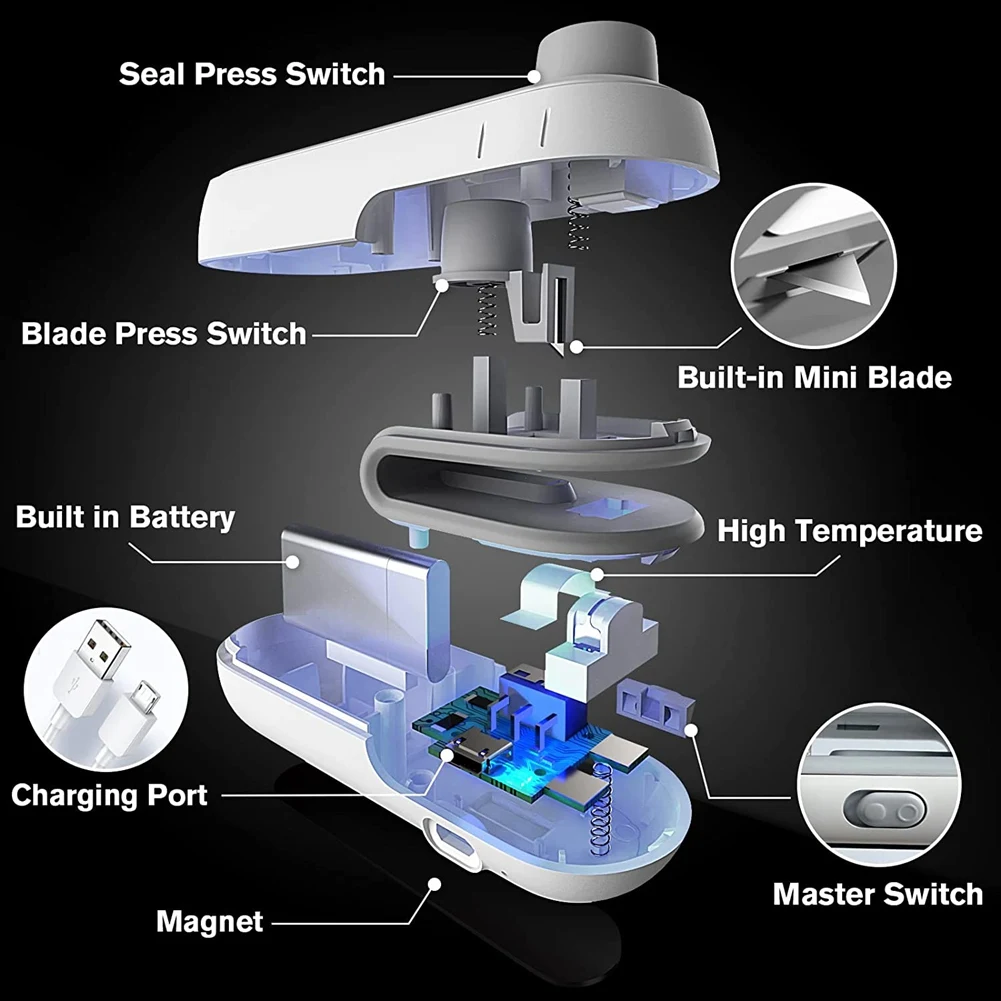 Seal Press Switch

Blade Press Switch

Built-in Mini Blade

Built in Battery

High Temperature

Charging Port

Master Switch

Magnet