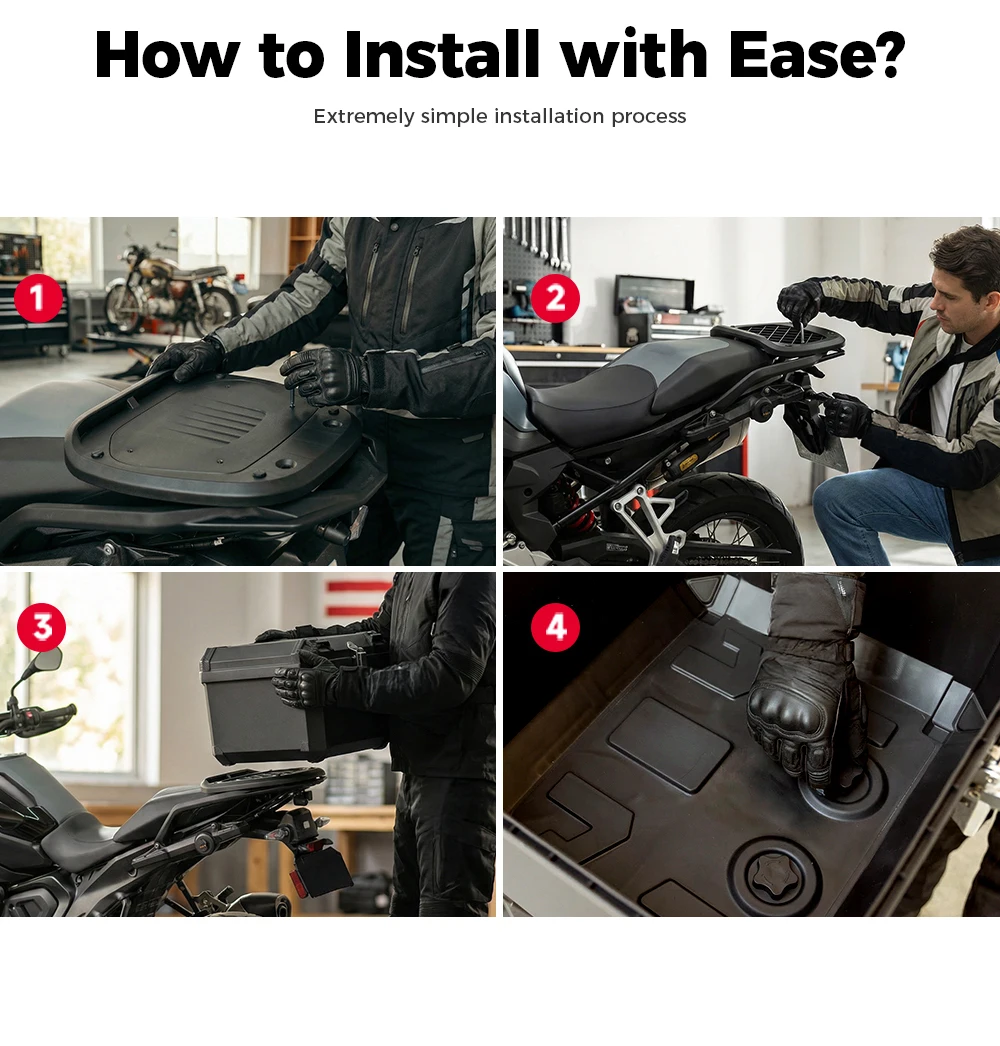 How to Install with Ease?

Extremely simple installation process

1

2

3

4