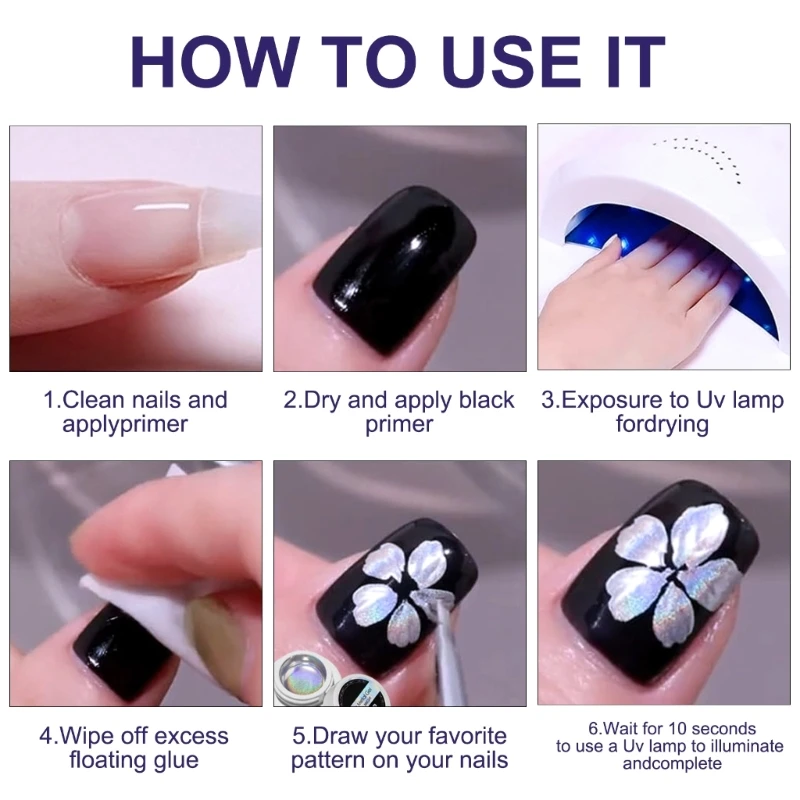 HOW TO USE IT

1.Clean nails and applyprimer

2.Dry and apply black primer

3.Exposure to Uv lamp fordrying

4.Wipe off excess floating glue

5.Draw your favorite pattern on your nails

6.Wait for 10 seconds to use a Uv lamp to illuminate andcomplete