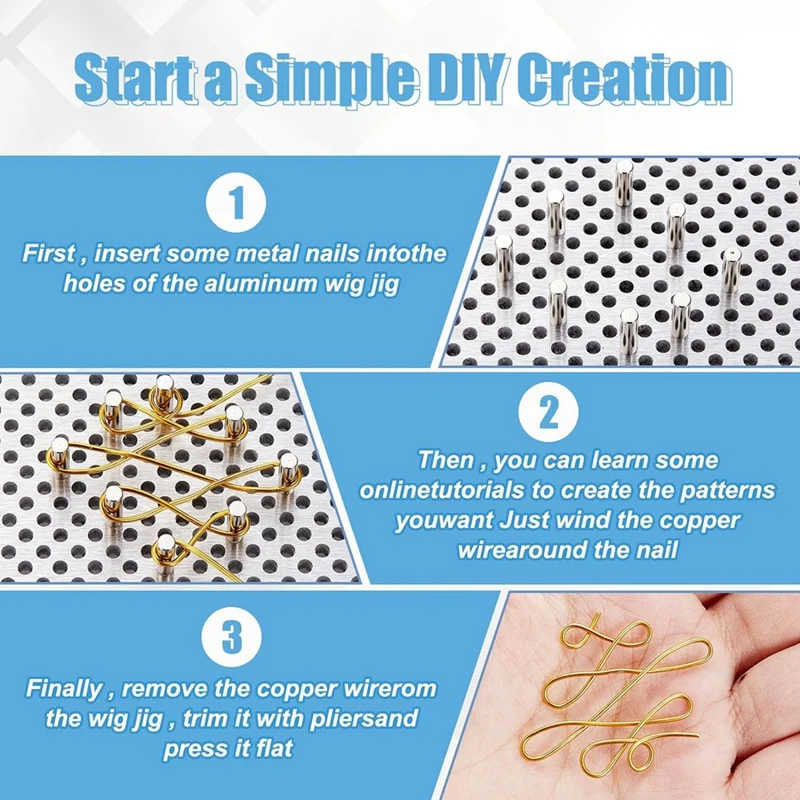 Start a Simple DIY Creation

1

First , insert some metal nails intothe holes of the aluminum wig jig

2

Then , you can learn some onlinetutorials to create the patterns youwant Just wind the copper wirearound the nail

3

Finally , remove the copper wirerom the wig jig , trim it with pliersand press it flat