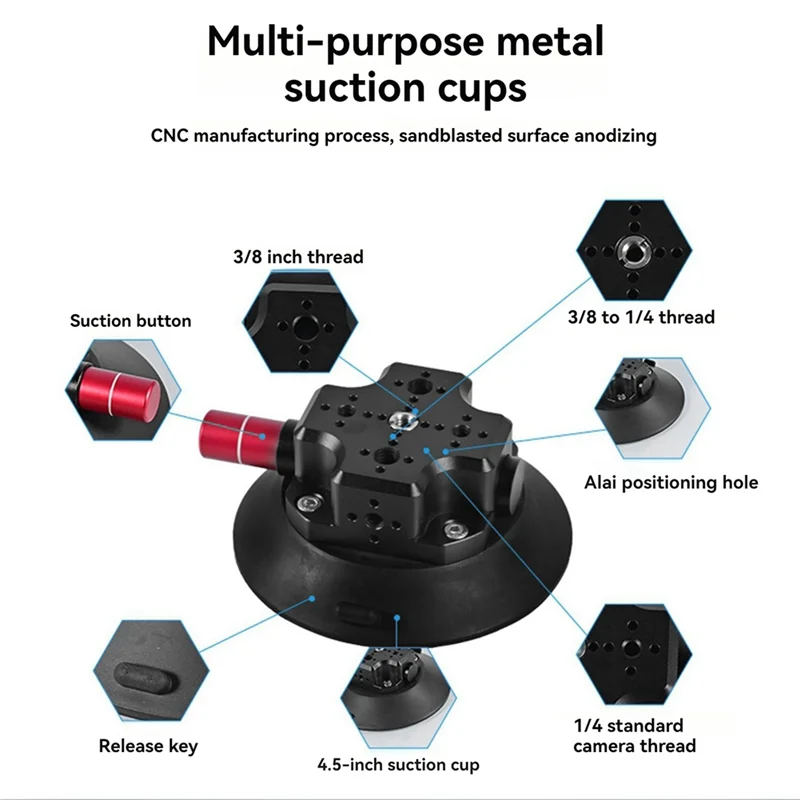 Multi-purpose metal suction cups

CNC manufacturing process, sandblasted surface anodizing

3/8 inch thread

Suction button

3/8 to 1/4 thread

Alai positioning hole

Release key

4.5-inch suction cup

1/4 standard camera thread