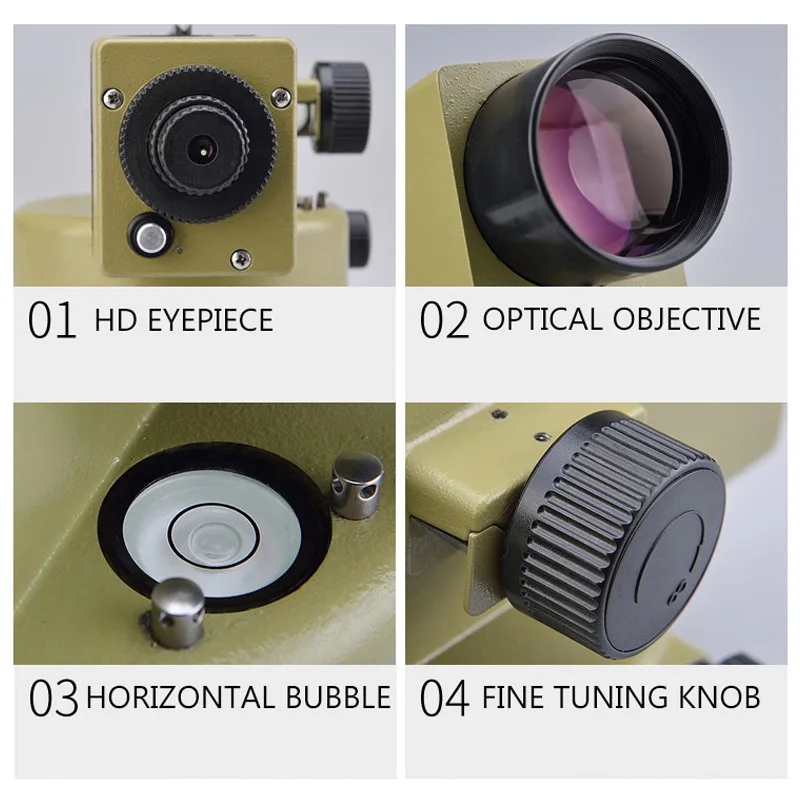 01 HD EYEPIECE

02 OPTICAL OBJECTIVE

03 HORIZONTAL BUBBLE

04 FINE TUNING KNOB