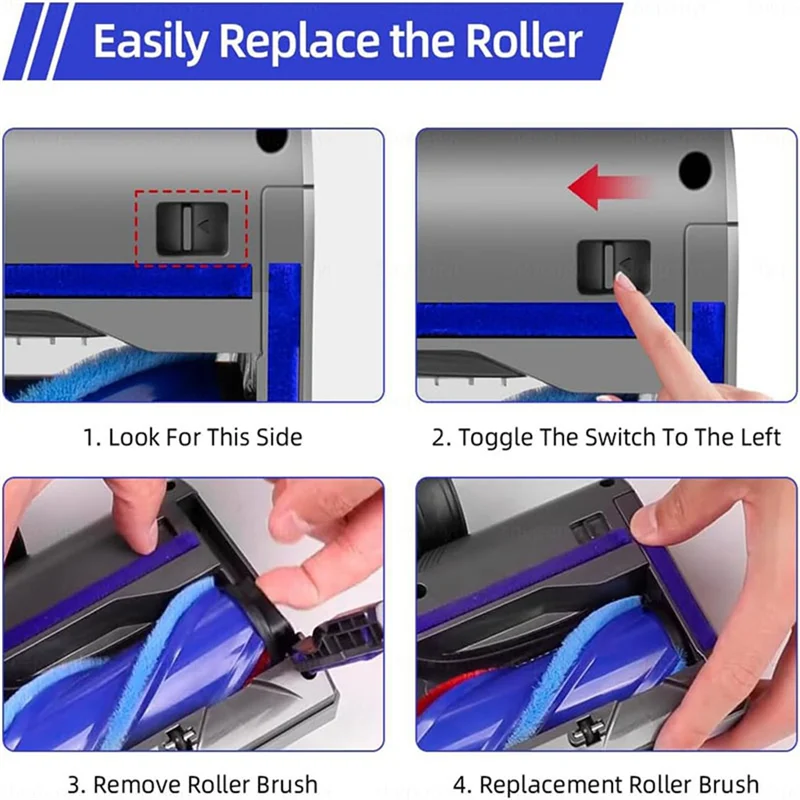 Easily Replace the Roller

1. Look For This Side

2. Toggle The Switch To The Left

3. Remove Roller Brush

4. Replacement Roller Brush