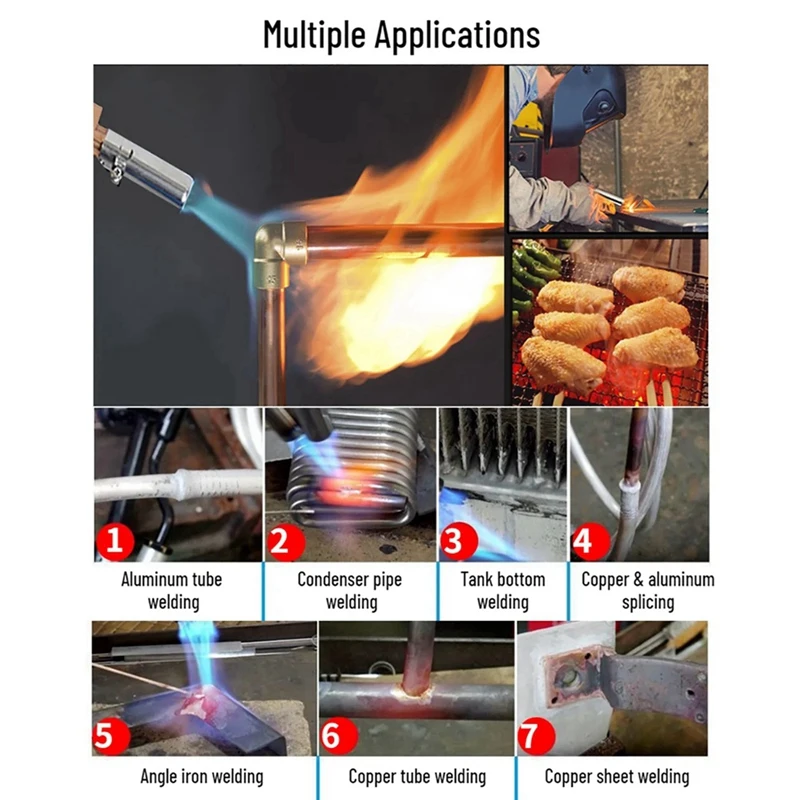 Multiple Applications

1
Aluminum tube welding

2
Condenser pipe welding

3
Tank bottom welding

4
Copper & aluminum splicing

5
Angle iron welding

6
Copper tube welding

7
Copper sheet welding