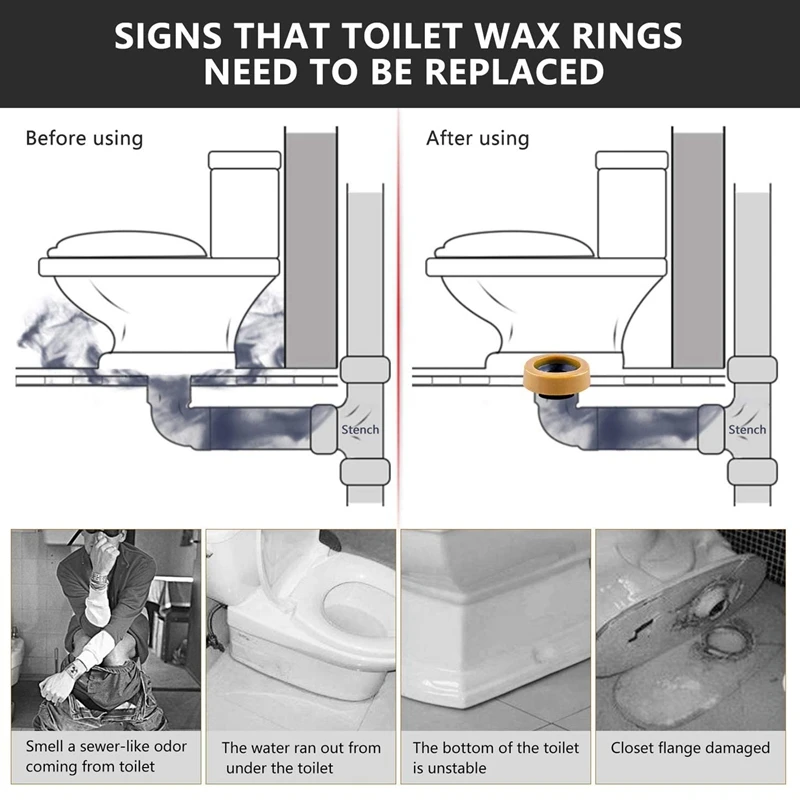 SIGNS THAT TOILET WAX RINGS NEED TO BE REPLACED

Before using

Stench

After using

Stench

Smell a sewer-like odor coming from toilet

The water ran out from under the toilet

The bottom of the toilet is unstable

Closet flange damaged