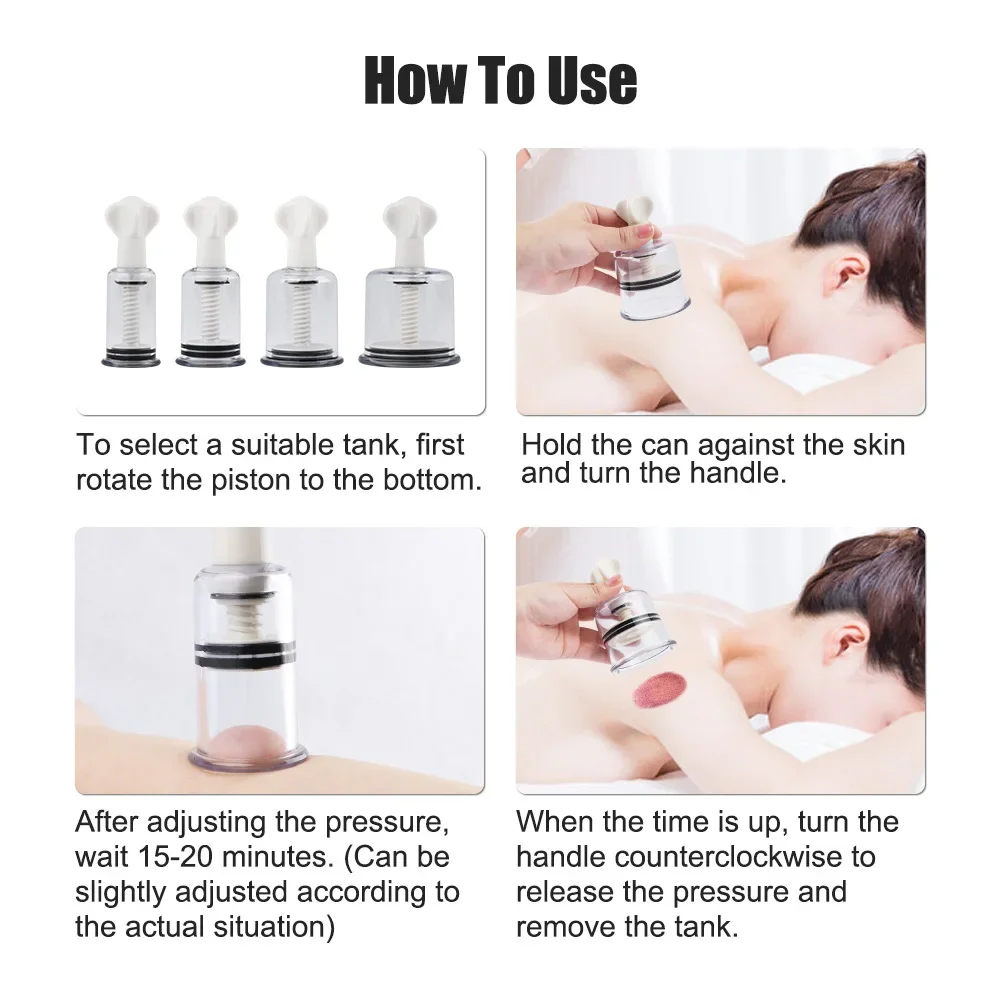 How To Use

To select a suitable tank, first rotate the piston to the bottom.

Hold the can against the skin and turn the handle.

After adjusting the pressure, wait 15-20 minutes. (Can be slightly adjusted according to the actual situation)

When the time is up, turn the handle counterclockwise to release the pressure and remove the tank.